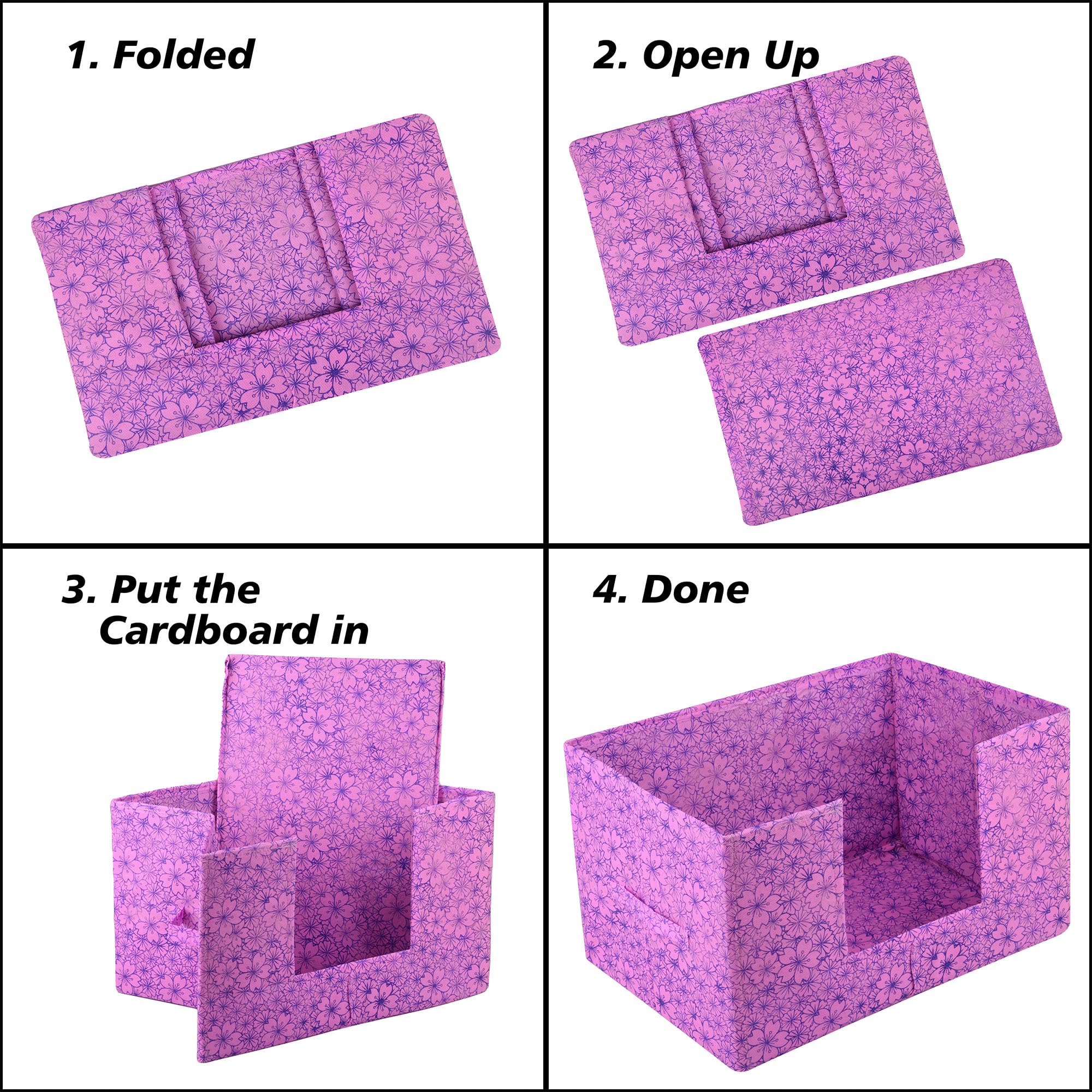 1. Folded

2. Open Up

3. Put the Cardboard in

4. Done