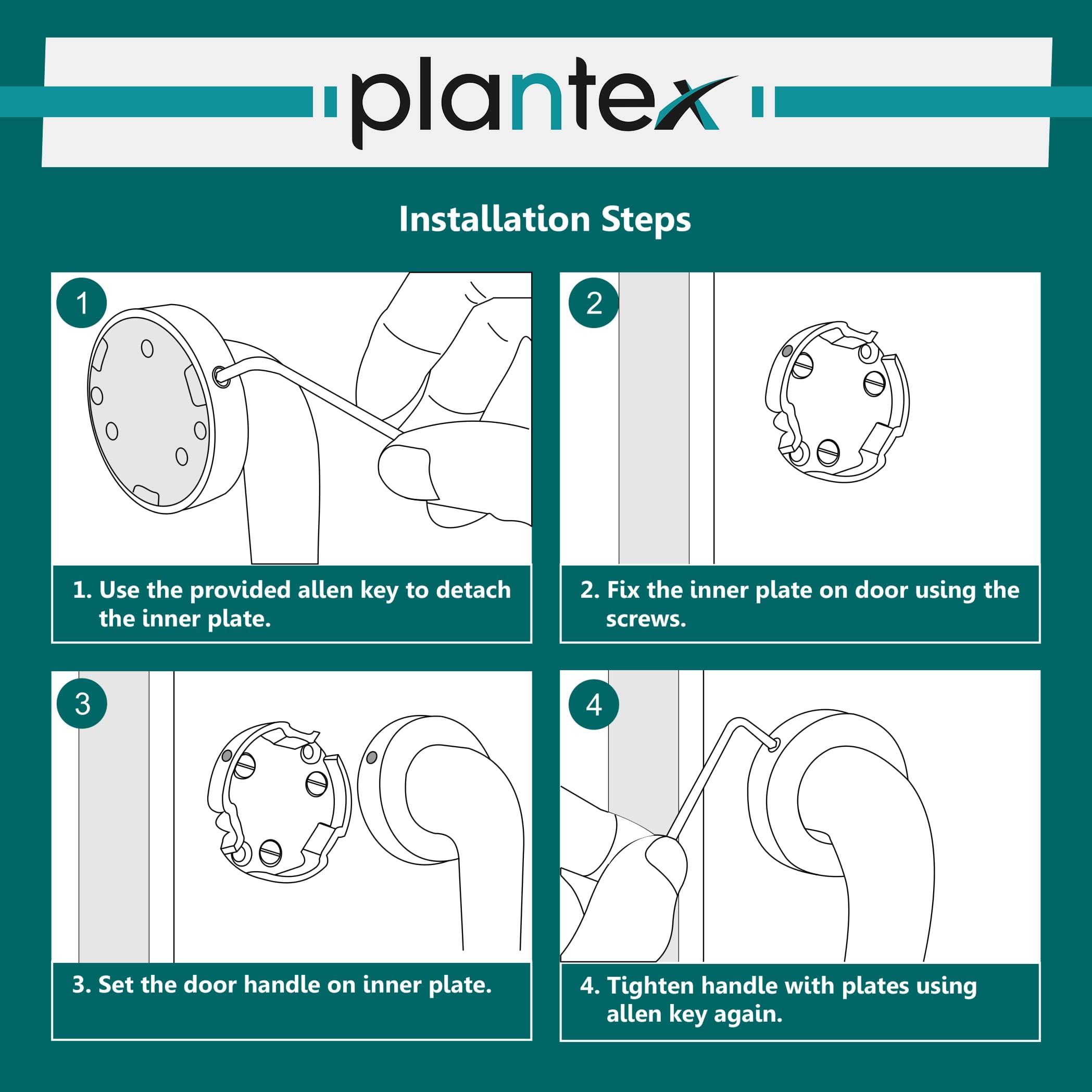 plantex

Installation Steps

1

1. Use the provided allen key to detach the inner plate.

2

2. Fix the inner plate on door using the screws.

3

3. Set the door handle on inner plate.

4

4. Tighten handle with plates using allen key again.