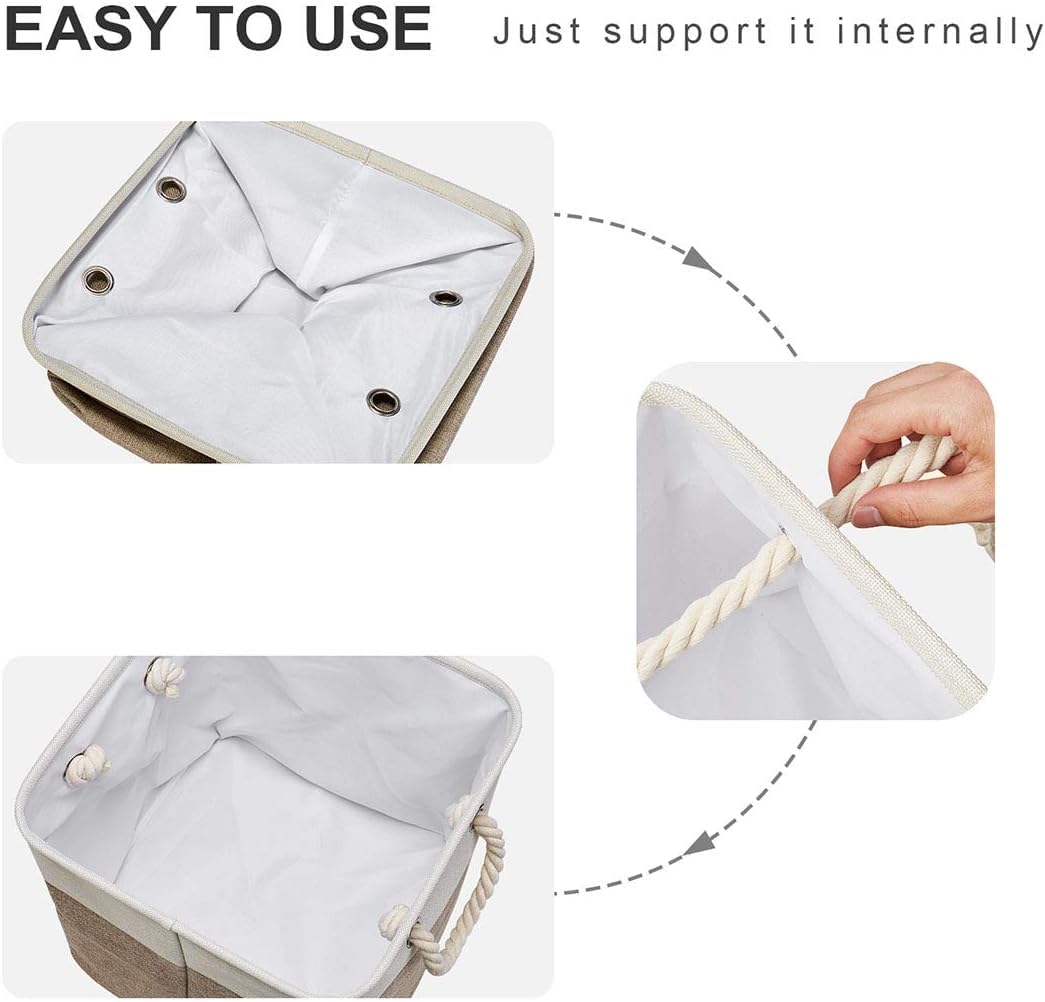 EASY TO USE Just support it internally