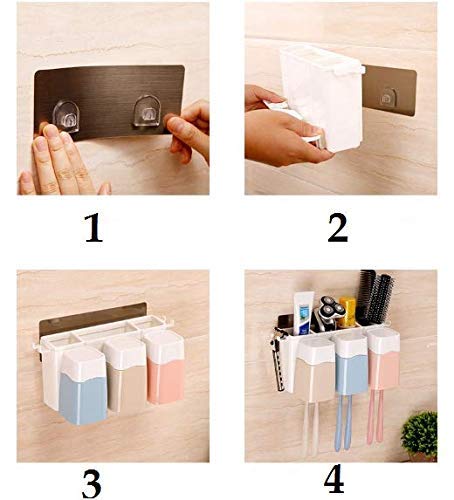 1

2

3

4