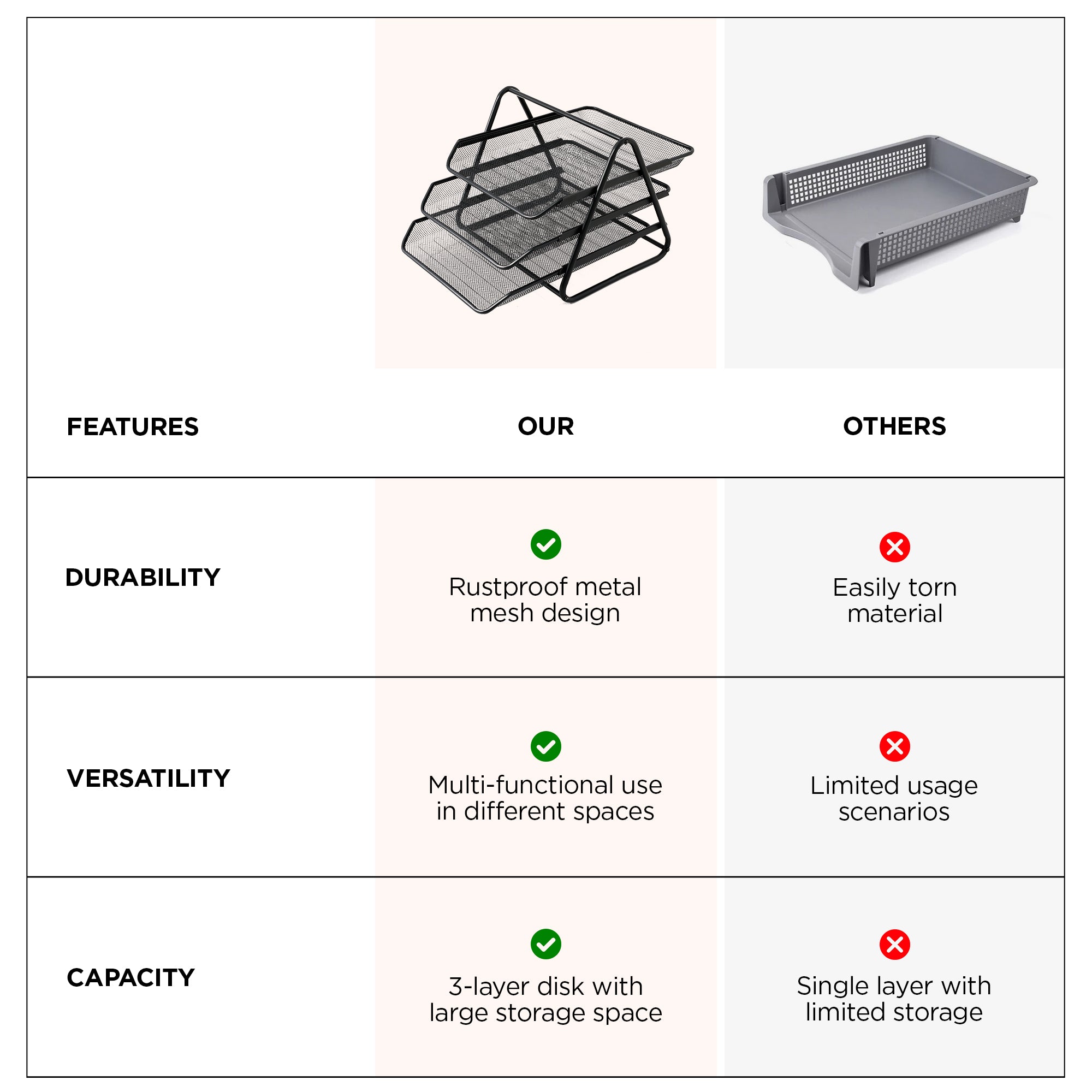 | FEATURES | OUR | OTHERS |
|---|---|---|
| DURABILITY | Rustproof metal mesh design | Easily torn material |
| VERSATILITY | Multi-functional use in different spaces | Limited usage scenarios |
| CAPACITY | 3-layer disk with large storage space | Single layer with limited storage |