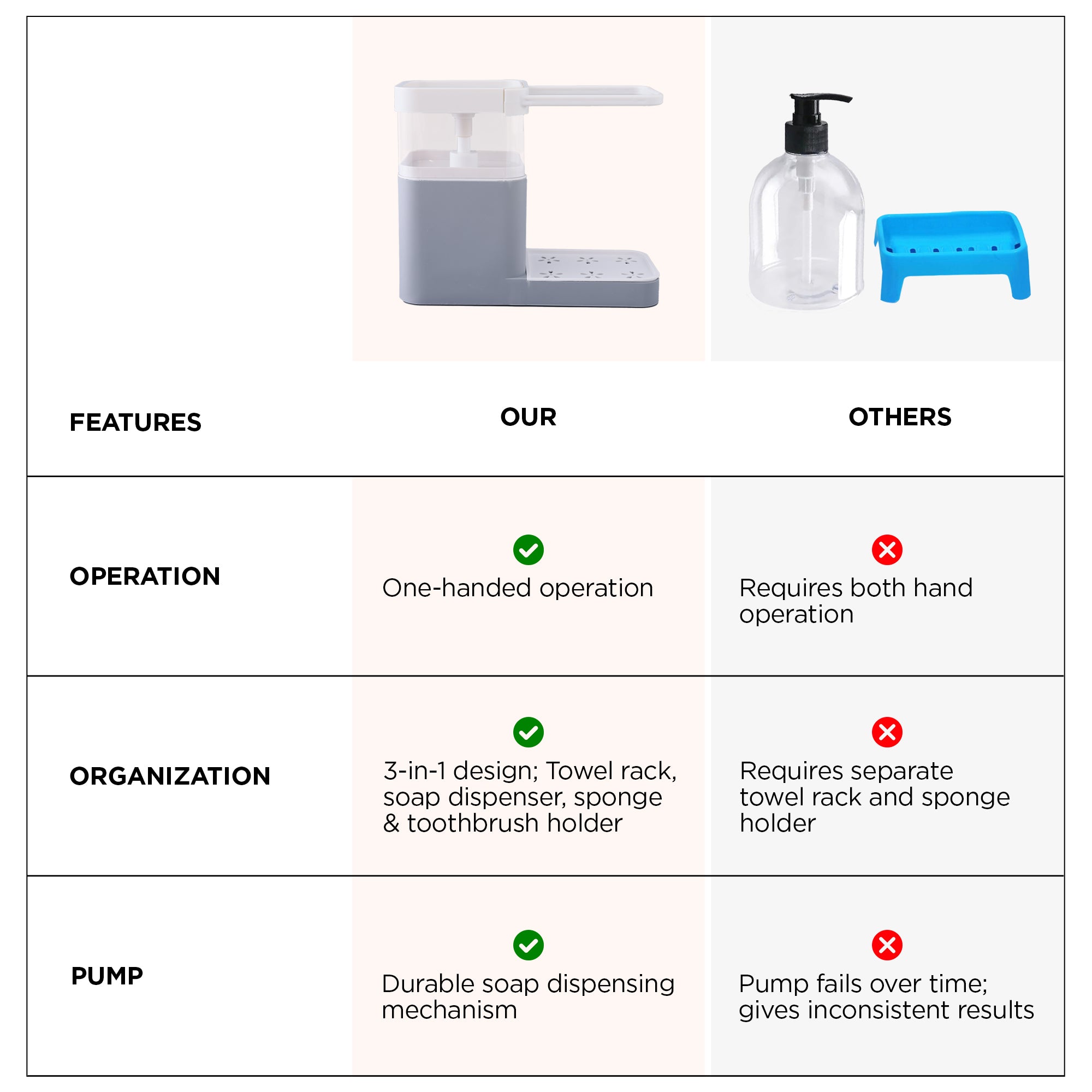 | FEATURES | OUR | OTHERS |
|---|---|---|
| OPERATION | One-handed operation | Requires both hand operation |
| ORGANIZATION | 3-in-1 design; Towel rack, soap dispenser, sponge & toothbrush holder | Requires separate towel rack and sponge holder |
| PUMP | Durable soap dispensing mechanism | Pump fails over time; gives inconsistent results |