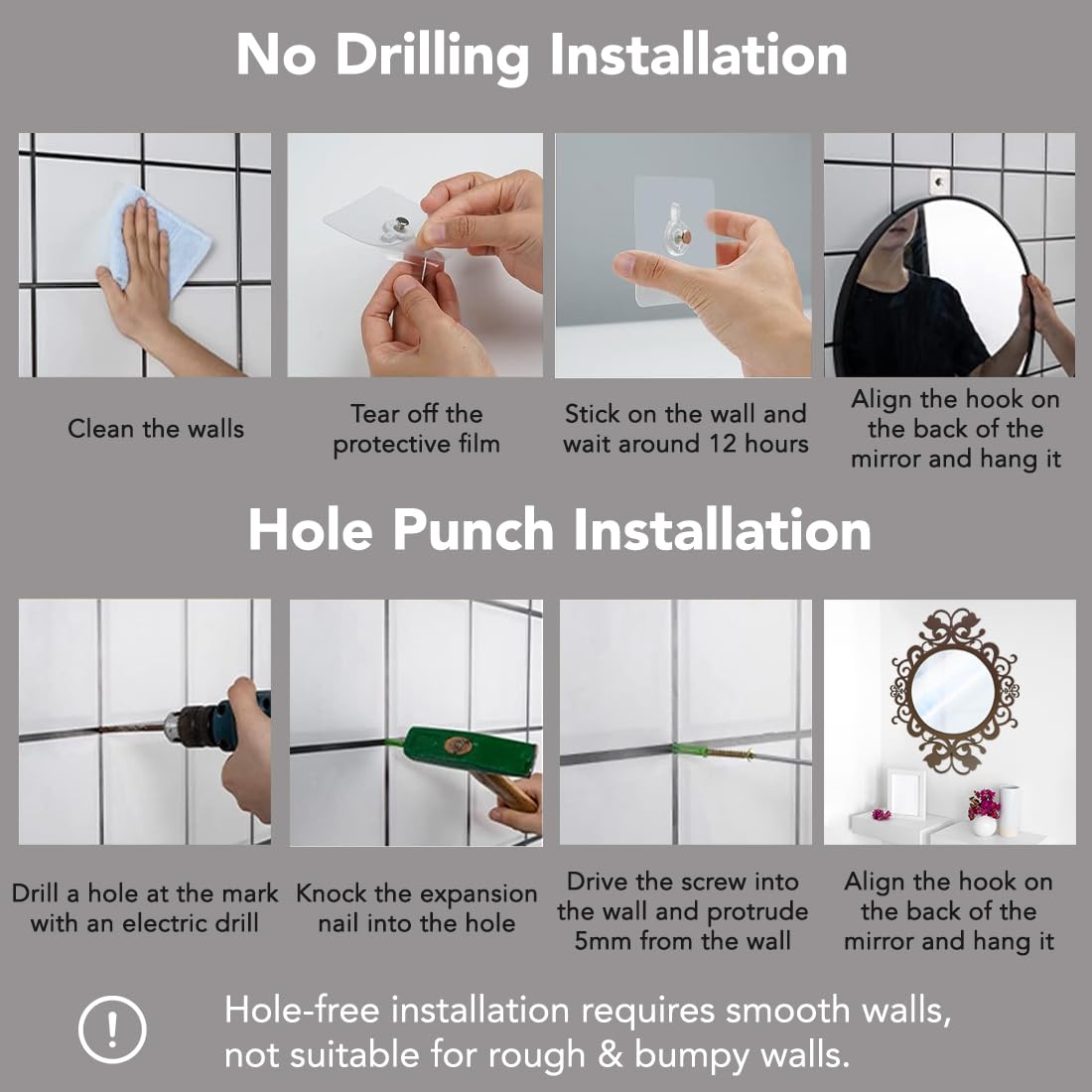 No Drilling Installation

Clean the walls

Tear off the protective film

Stick on the wall and wait around 12 hours

Align the hook on the back of the mirror and hang it

Hole Punch Installation

Drill a hole at the mark with an electric drill

Knock the expansion nail into the hole

Drive the screw into the wall and protrude 5mm from the wall

Align the hook on the back of the mirror and hang it

!

Hole-free installation requires smooth walls, not suitable for rough & bumpy walls.