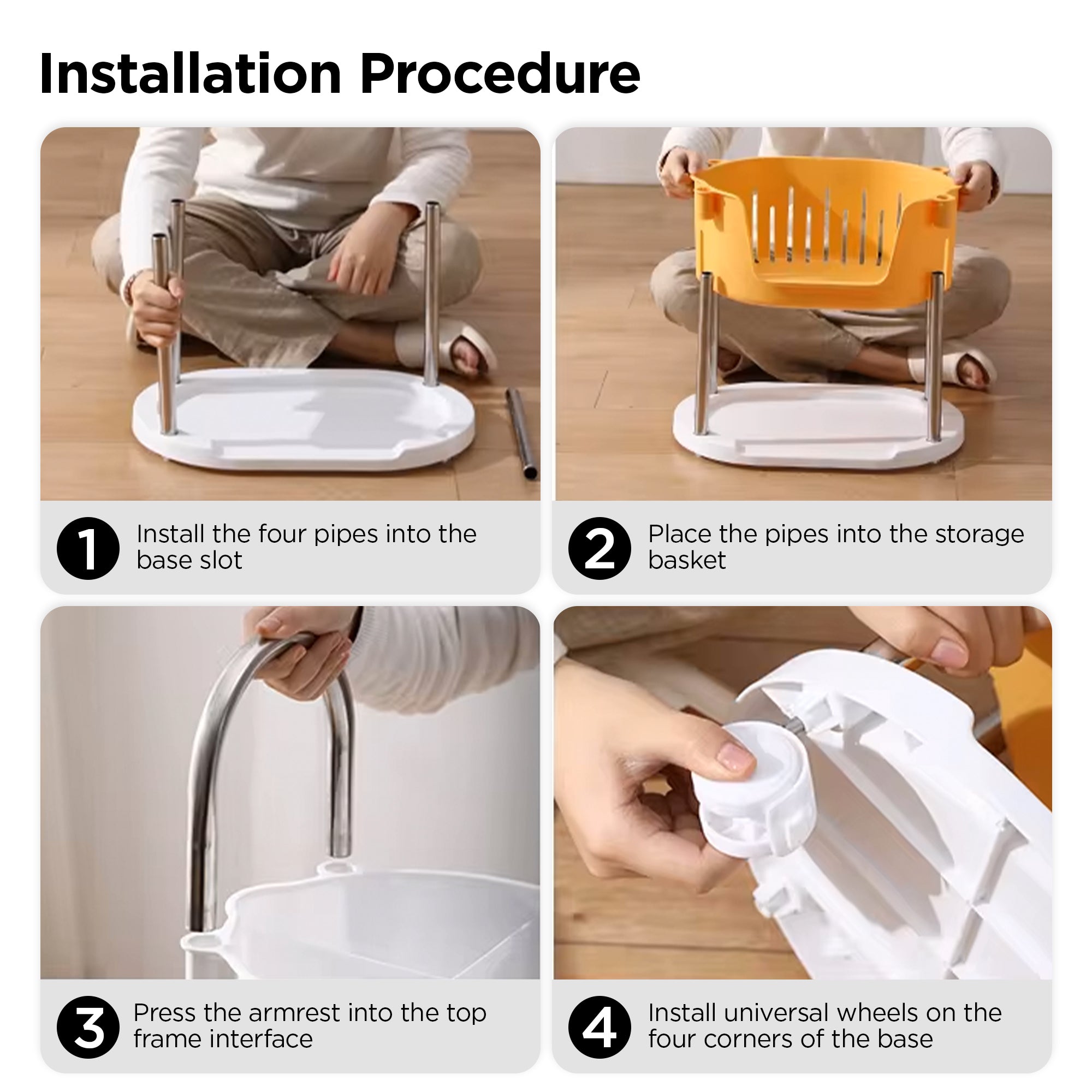 Installation Procedure

1 Install the four pipes into the base slot

2 Place the pipes into the storage basket

3 Press the armrest into the top frame interface

4 Install universal wheels on the four corners of the base