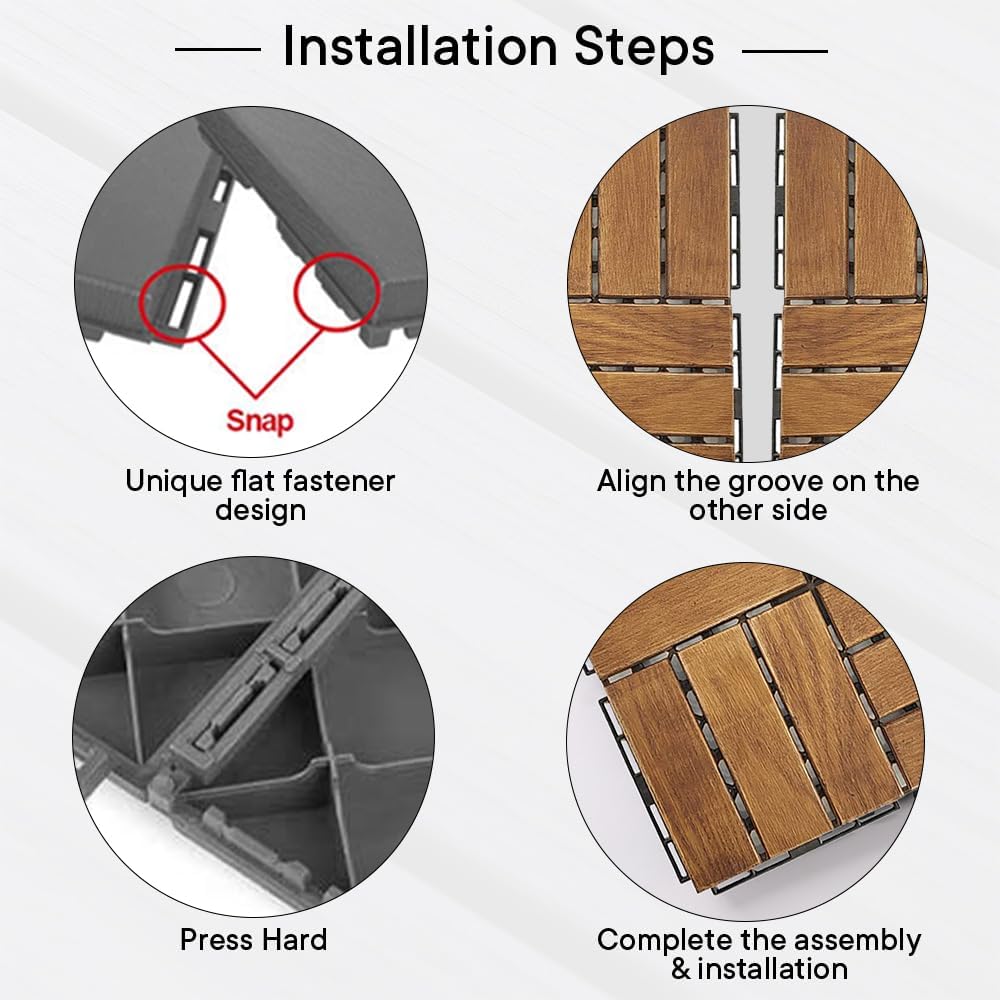 Installation Steps

Snap

Unique flat fastener design

Align the groove on the other side

Press Hard

Complete the assembly & installation