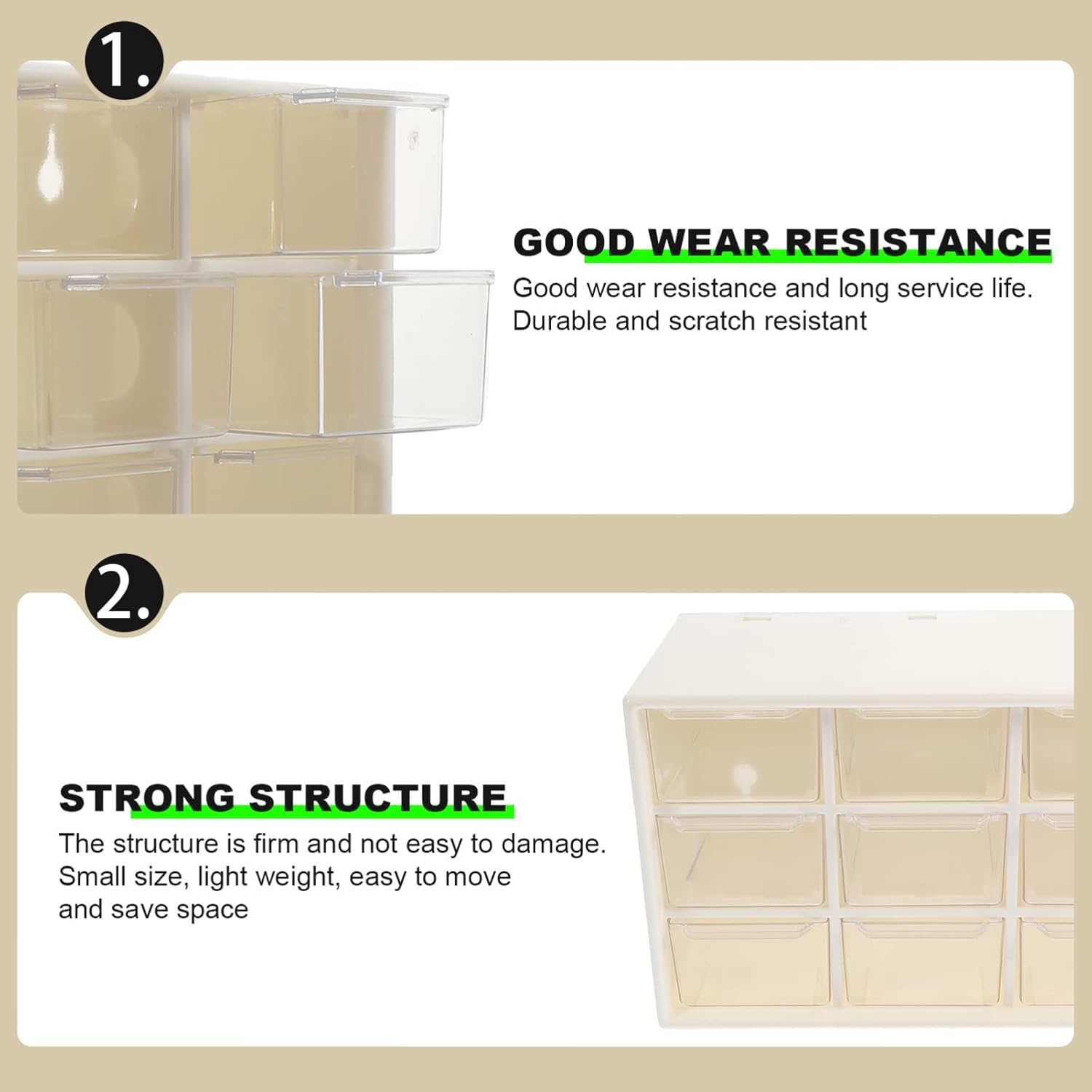 1.

GOOD WEAR RESISTANCE

Good wear resistance and long service life. Durable and scratch resistant

2.

STRONG STRUCTURE

The structure is firm and not easy to damage. Small size, light weight, easy to move and save space