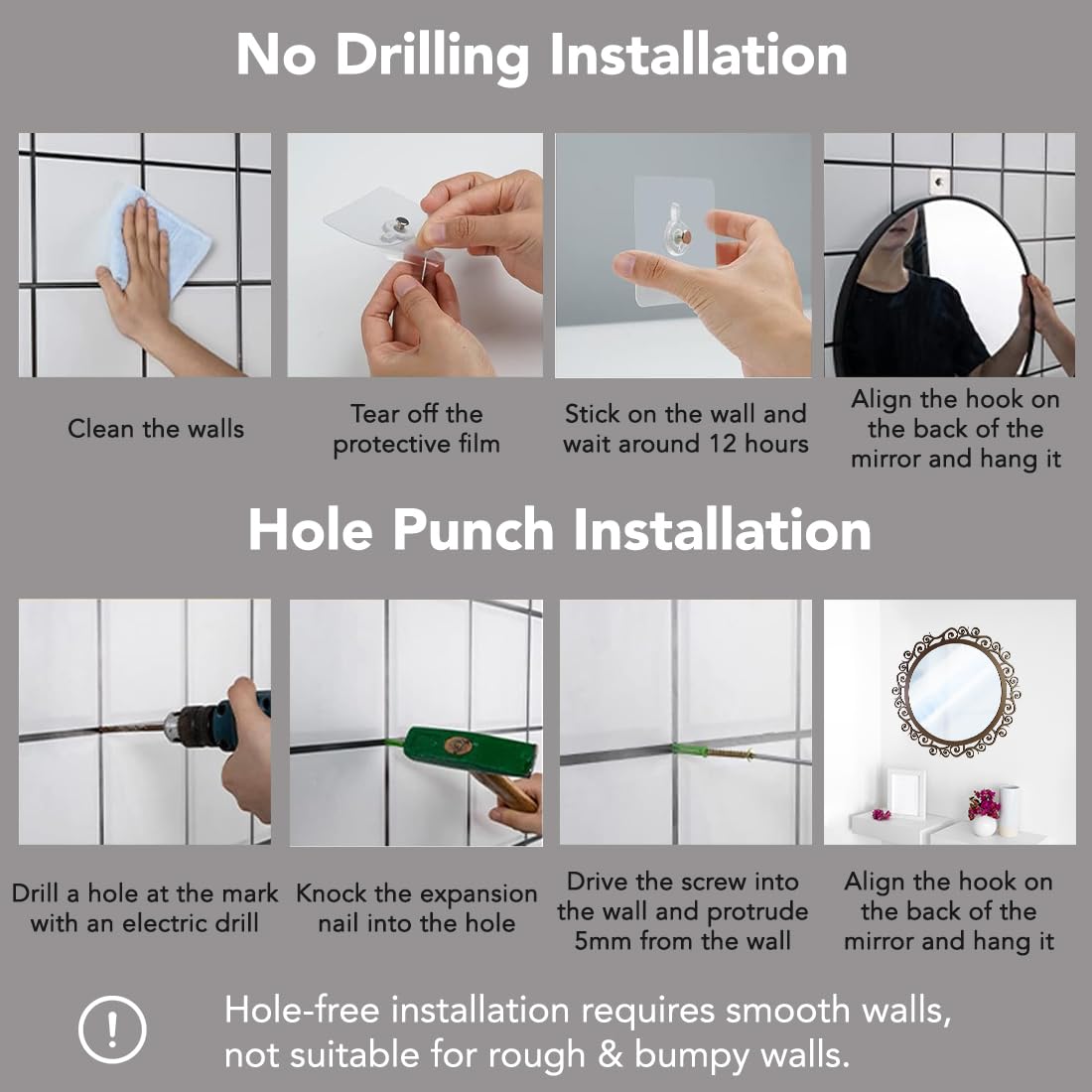 No Drilling Installation

Clean the walls

Tear off the protective film

Stick on the wall and wait around 12 hours

Align the hook on the back of the mirror and hang it

Hole Punch Installation

Drill a hole at the mark with an electric drill

Knock the expansion nail into the hole

Drive the screw into the wall and protrude 5mm from the wall

Align the hook on the back of the mirror and hang it

!

Hole-free installation requires smooth walls, not suitable for rough & bumpy walls.