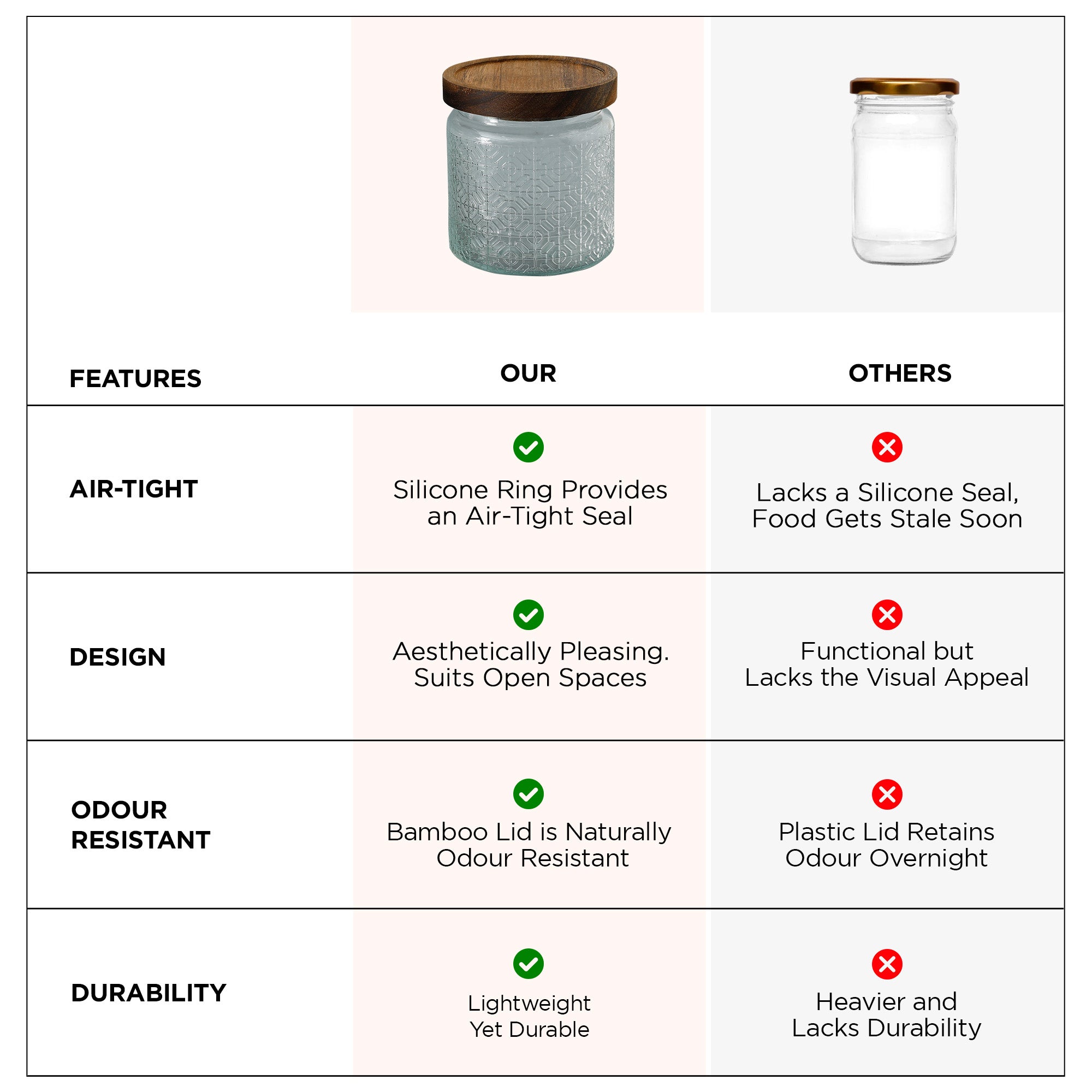 | FEATURES | OUR | OTHERS |
|---|---|---|
| AIR-TIGHT | Silicone Ring Provides an Air-Tight Seal | Lacks a Silicone Seal, Food Gets Stale Soon |
| DESIGN | Aesthetically Pleasing. Suits Open Spaces | Functional but Lacks the Visual Appeal |
| ODOUR RESISTANT | Bamboo Lid is Naturally Odour Resistant | Plastic Lid Retains Odour Overnight |
| DURABILITY | Lightweight Yet Durable | Heavier and Lacks Durability |