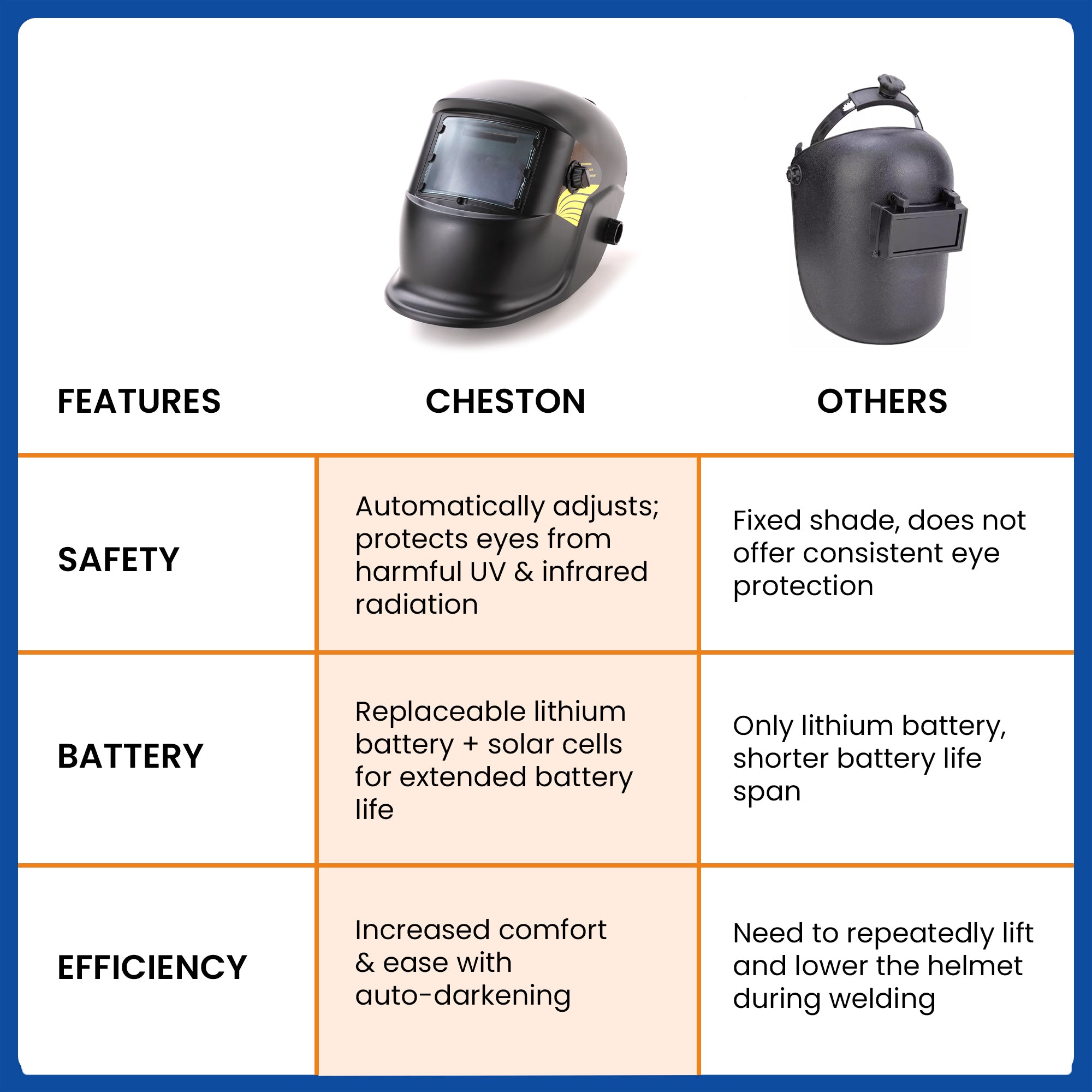 | FEATURES | CHESTON | OTHERS |
|---|---|---|
| SAFETY | Automatically adjusts; protects eyes from harmful UV & infrared radiation | Fixed shade, does not offer consistent eye protection |
| BATTERY | Replaceable lithium battery + solar cells for extended battery life | Only lithium battery, shorter battery life span |
| EFFICIENCY | Increased comfort & ease with auto-darkening | Need to repeatedly lift and lower the helmet during welding |