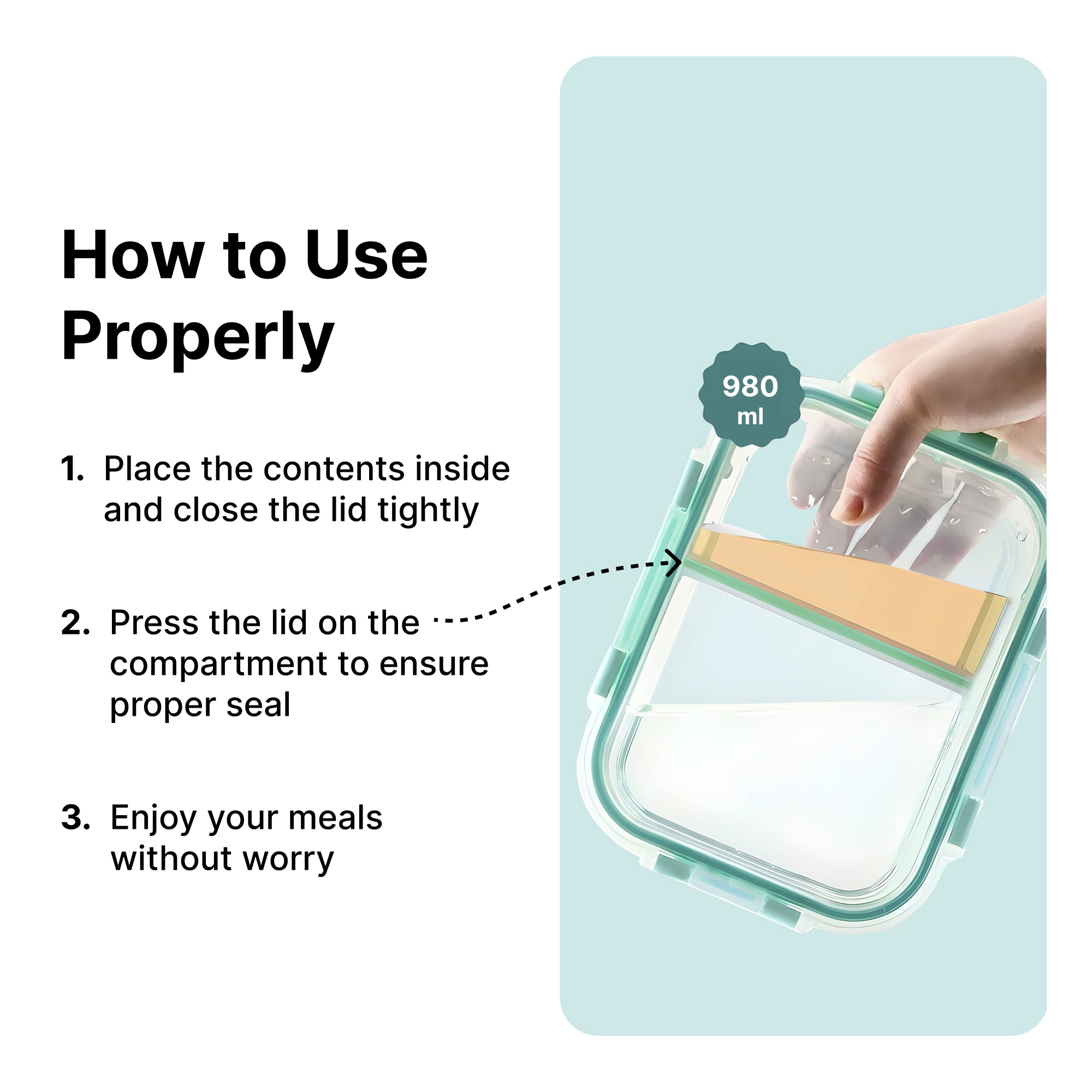 How to Use Properly

1. Place the contents inside and close the lid tightly

2. Press the lid on the compartment to ensure proper seal

3. Enjoy your meals without worry

980 ml