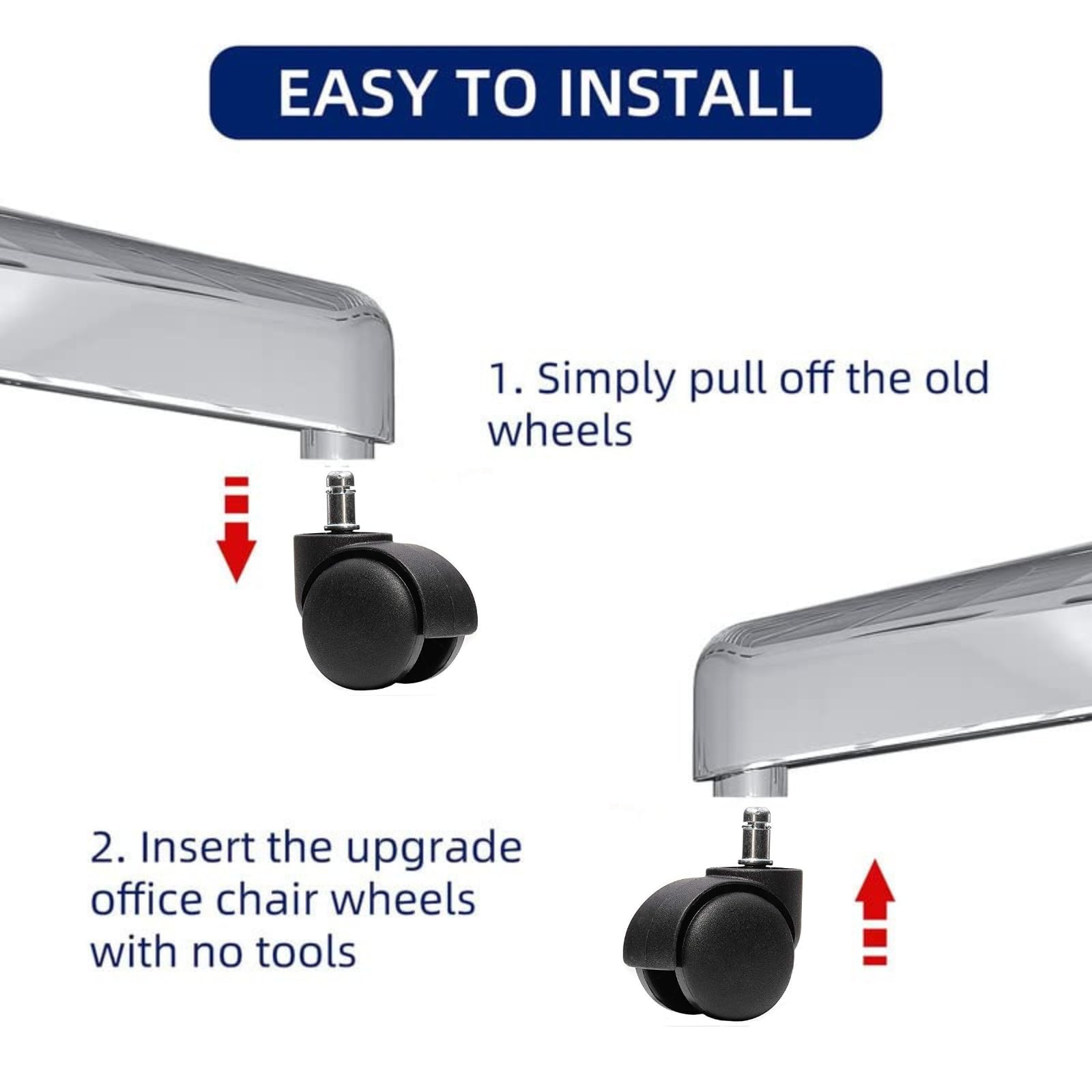 EASY TO INSTALL

1. Simply pull off the old wheels

2. Insert the upgrade office chair wheels with no tools