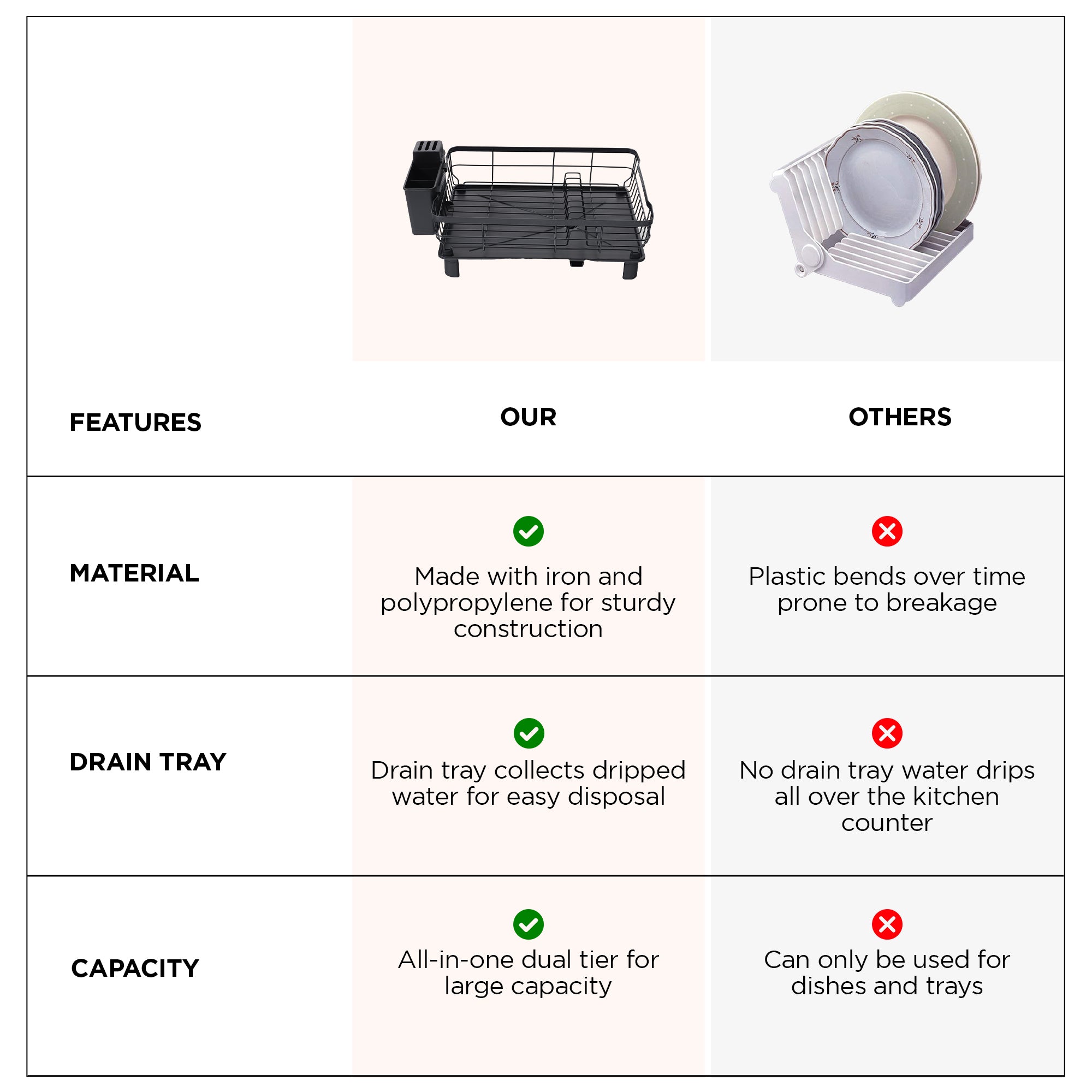 | FEATURES | OUR | OTHERS |
|---|---|---|
| MATERIAL | Made with iron and polypropylene for sturdy construction | Plastic bends over time prone to breakage |
| DRAIN TRAY | Drain tray collects dripped water for easy disposal | No drain tray water drips all over the kitchen counter |
| CAPACITY | All-in-one dual tier for large capacity | Can only be used for dishes and trays |