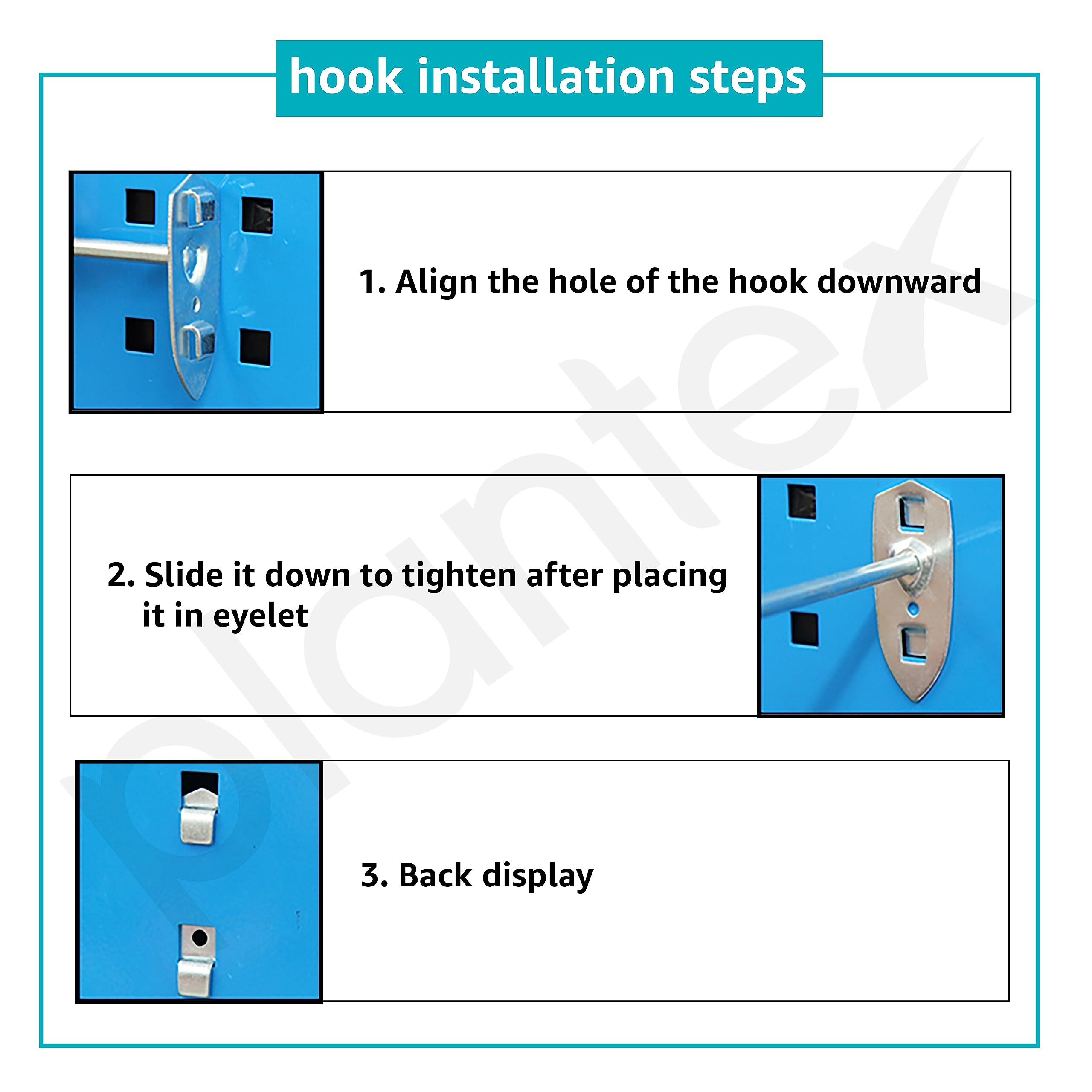 hook installation steps

1. Align the hole of the hook downward

2. Slide it down to tighten after placing it in eyelet

3. Back display

plantex