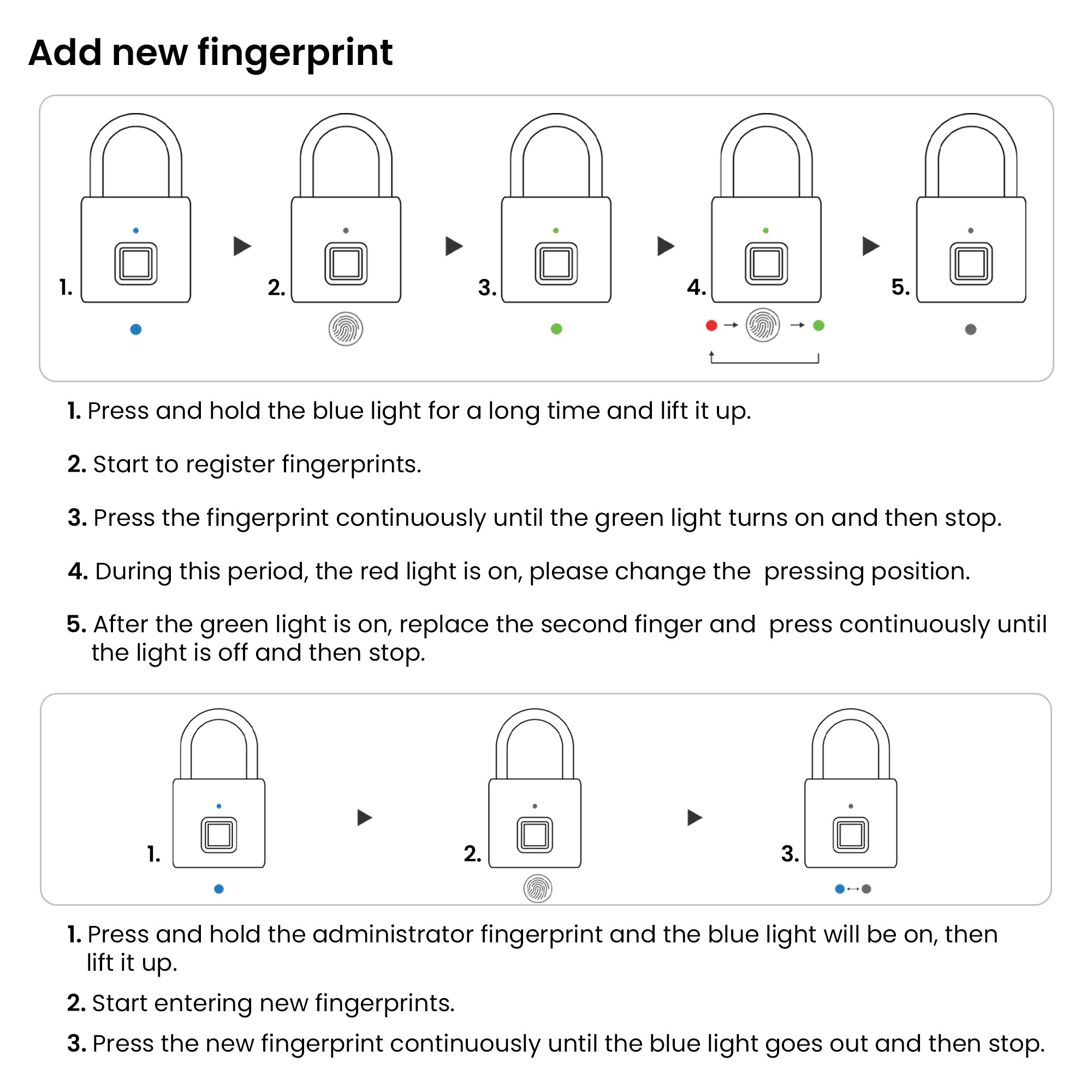 Add new fingerprint

1. 2. 3. 4. 5.

1. Press and hold the blue light for a long time and lift it up.

2. Start to register fingerprints.

3. Press the fingerprint continuously until the green light turns on and then stop.

4. During this period, the red light is on, please change the pressing position.

5. After the green light is on, replace the second finger and press continuously until the light is off and then stop.

1. 2. 3.

1. Press and hold the administrator fingerprint and the blue light will be on, then lift it up.

2. Start entering new fingerprints.

3. Press the new fingerprint continuously until the blue light goes out and then stop.