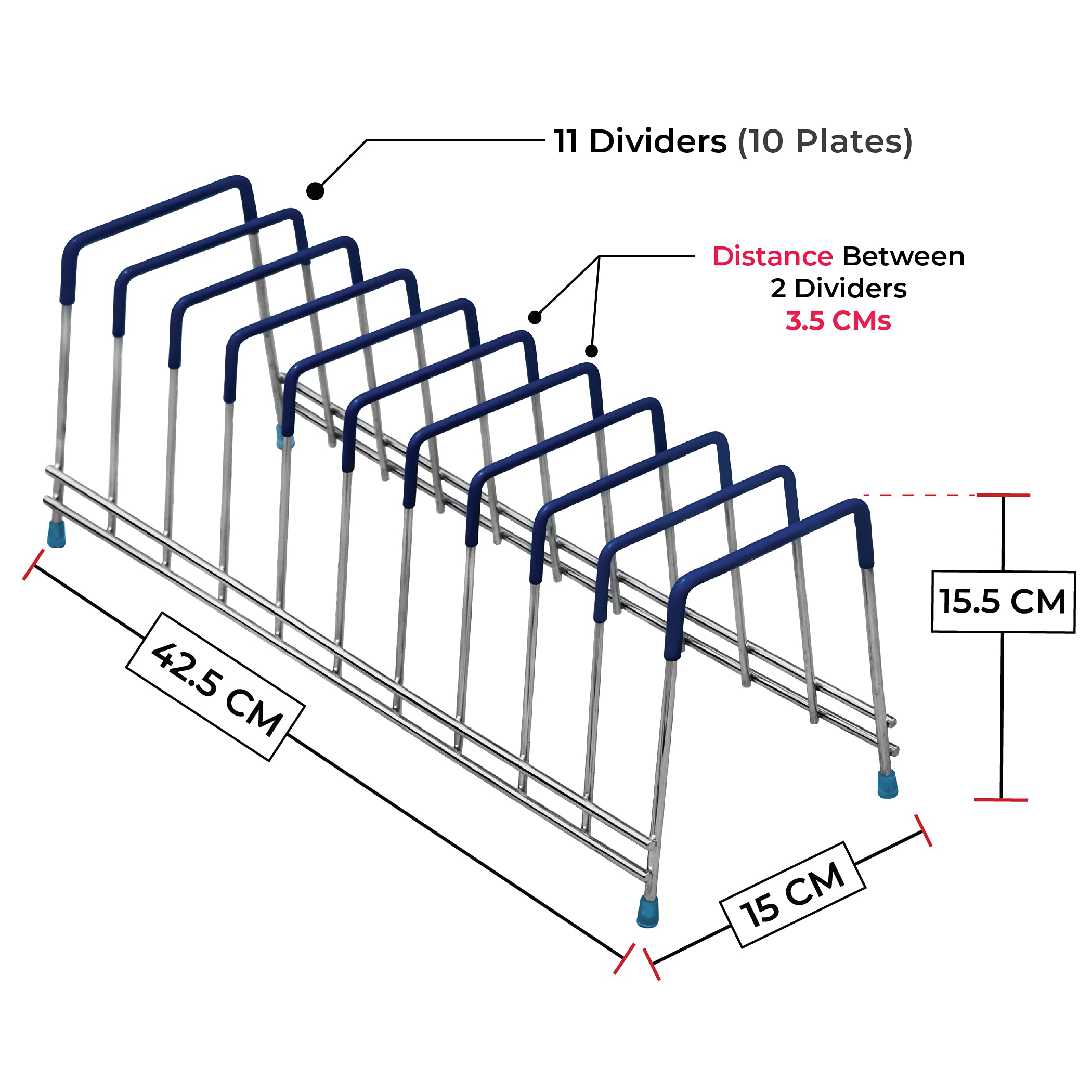 11 Dividers (10 Plates)

Distance Between 2 Dividers 3.5 CMs

15.5 CM

42.5 CM

15 CM