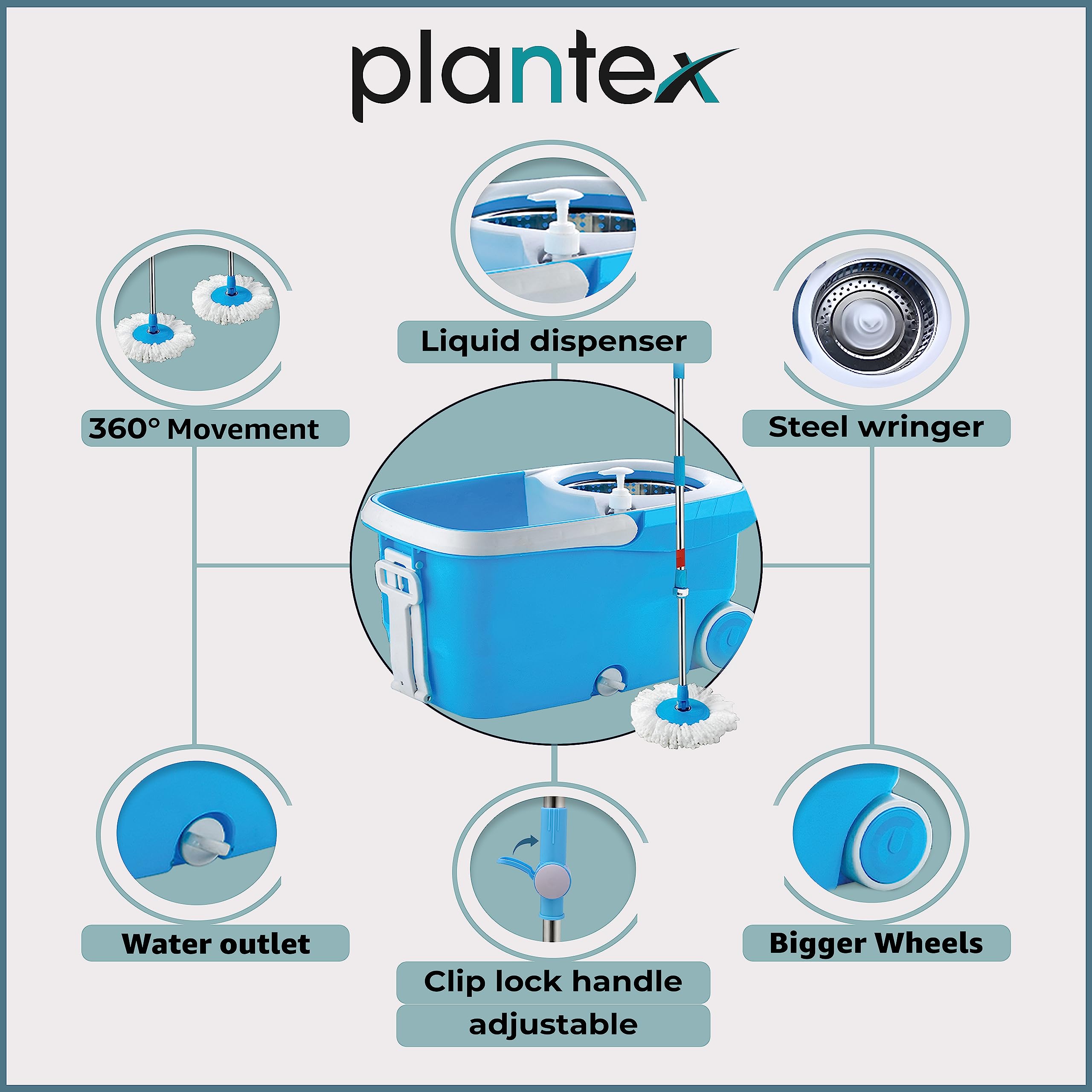 plantex

Liquid dispenser

360° Movement

Steel wringer

Water outlet

Bigger Wheels

Clip lock handle

adjustable