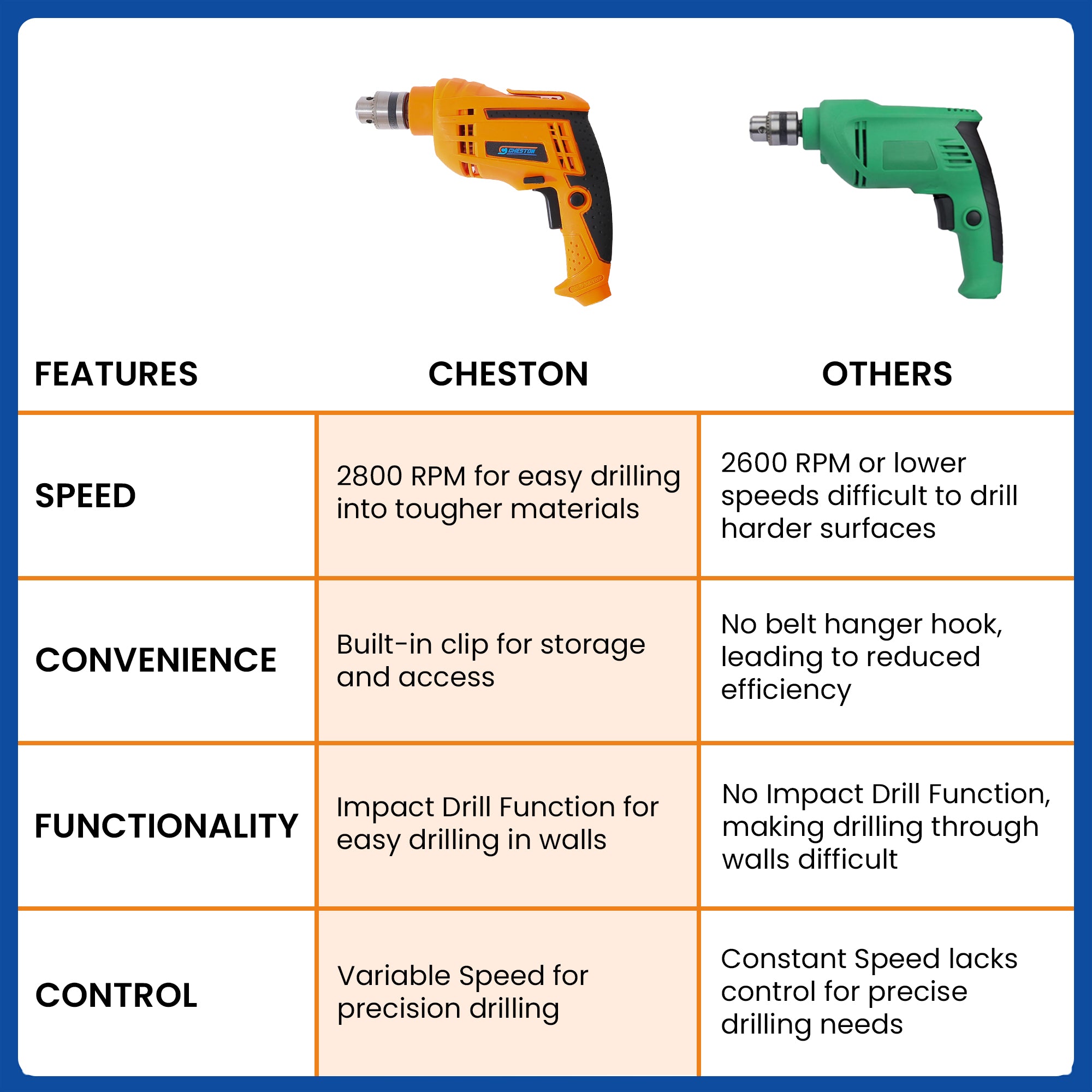 CHESTON

| FEATURES | CHESTON | OTHERS |
|---|---|---|
| SPEED | 2800 RPM for easy drilling into tougher materials | 2600 RPM or lower speeds difficult to drill harder surfaces |
| CONVENIENCE | Built-in clip for storage and access | No belt hanger hook, leading to reduced efficiency |
| FUNCTIONALITY | Impact Drill Function for easy drilling in walls | No Impact Drill Function, making drilling through walls difficult |
| CONTROL | Variable Speed for precision drilling | Constant Speed lacks control for precise drilling needs |