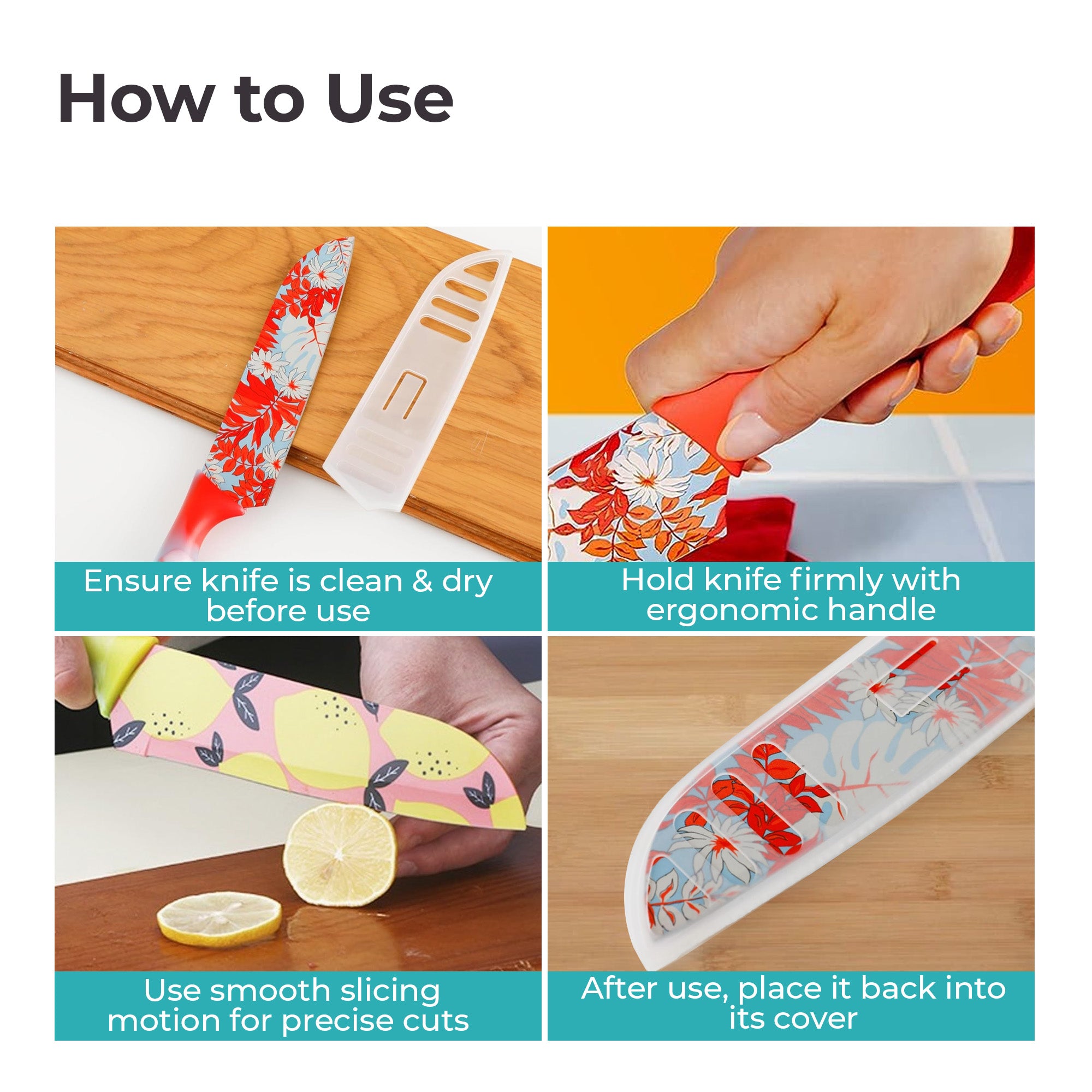 How to Use

Ensure knife is clean & dry before use

Hold knife firmly with ergonomic handle

Use smooth slicing motion for precise cuts

After use, place it back into its cover