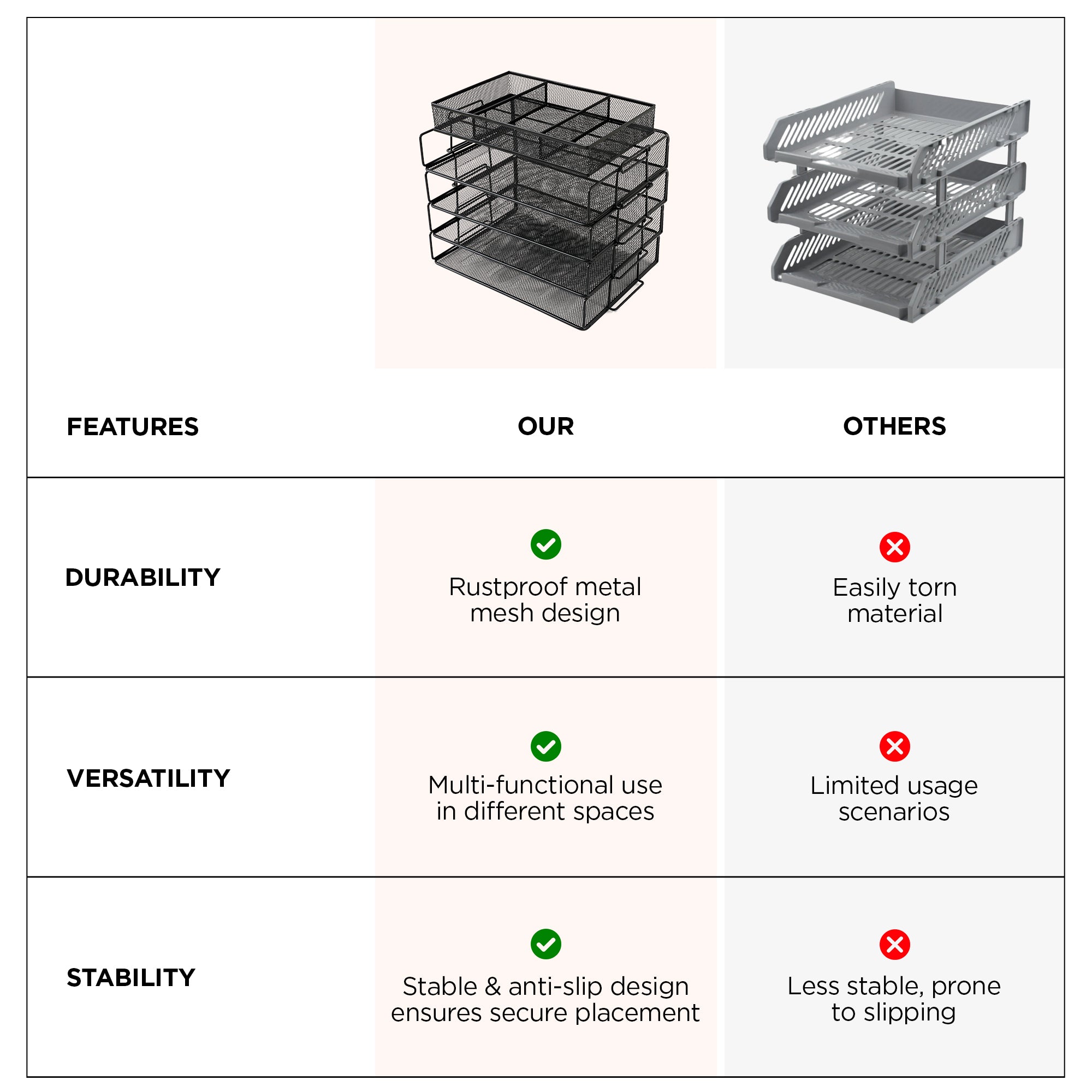 | FEATURES | OUR | OTHERS |
|---|---|---|
| DURABILITY | Rustproof metal mesh design | Easily torn material |
| VERSATILITY | Multi-functional use in different spaces | Limited usage scenarios |
| STABILITY | Stable & anti-slip design ensures secure placement | Less stable, prone to slipping |