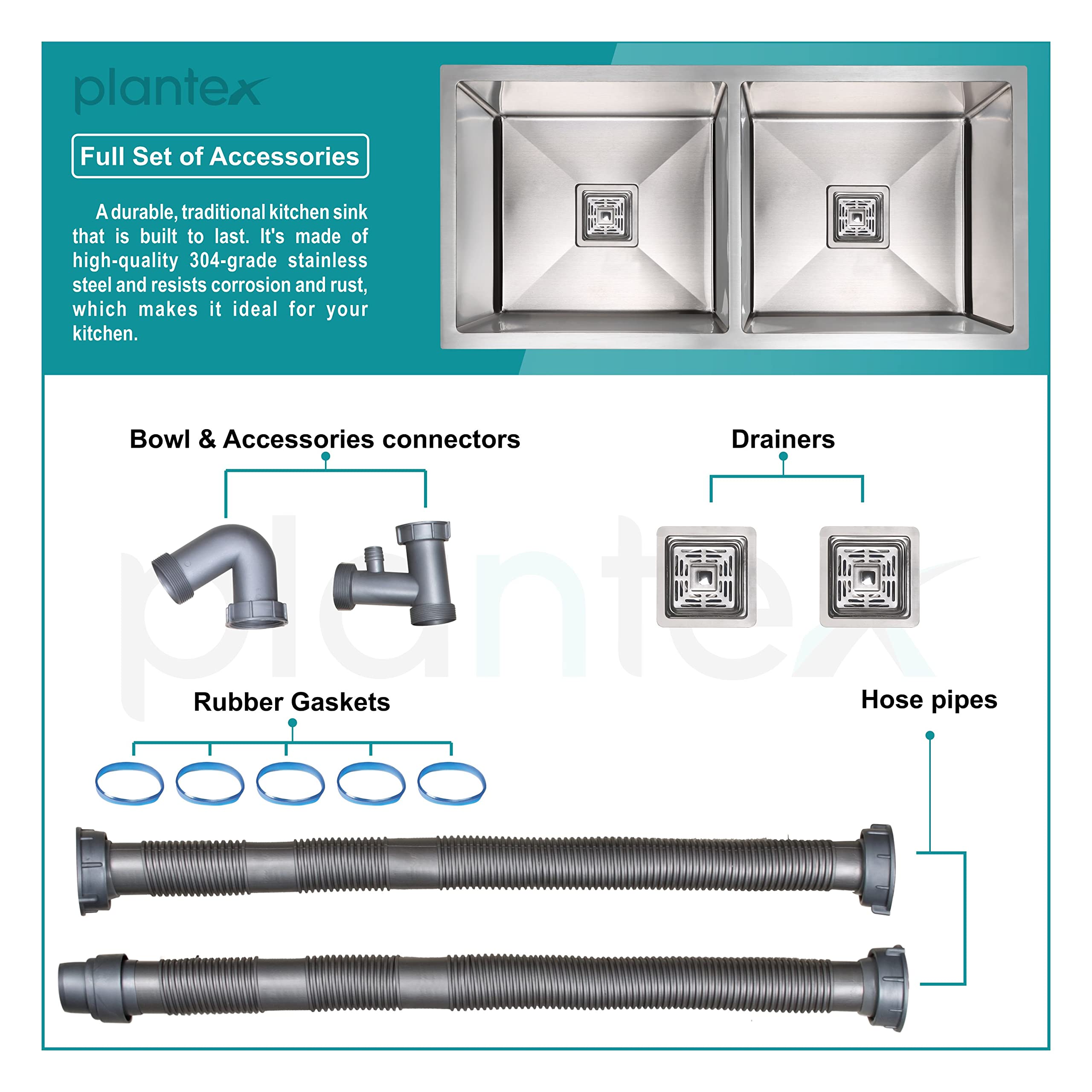 plantex

Full Set of Accessories

A durable, traditional kitchen sink that is built to last. It's made of high-quality 304-grade stainless steel and resists corrosion and rust, which makes it ideal for your kitchen.

Bowl & Accessories connectors

Drainers

plantex

Rubber Gaskets

Hose pipes