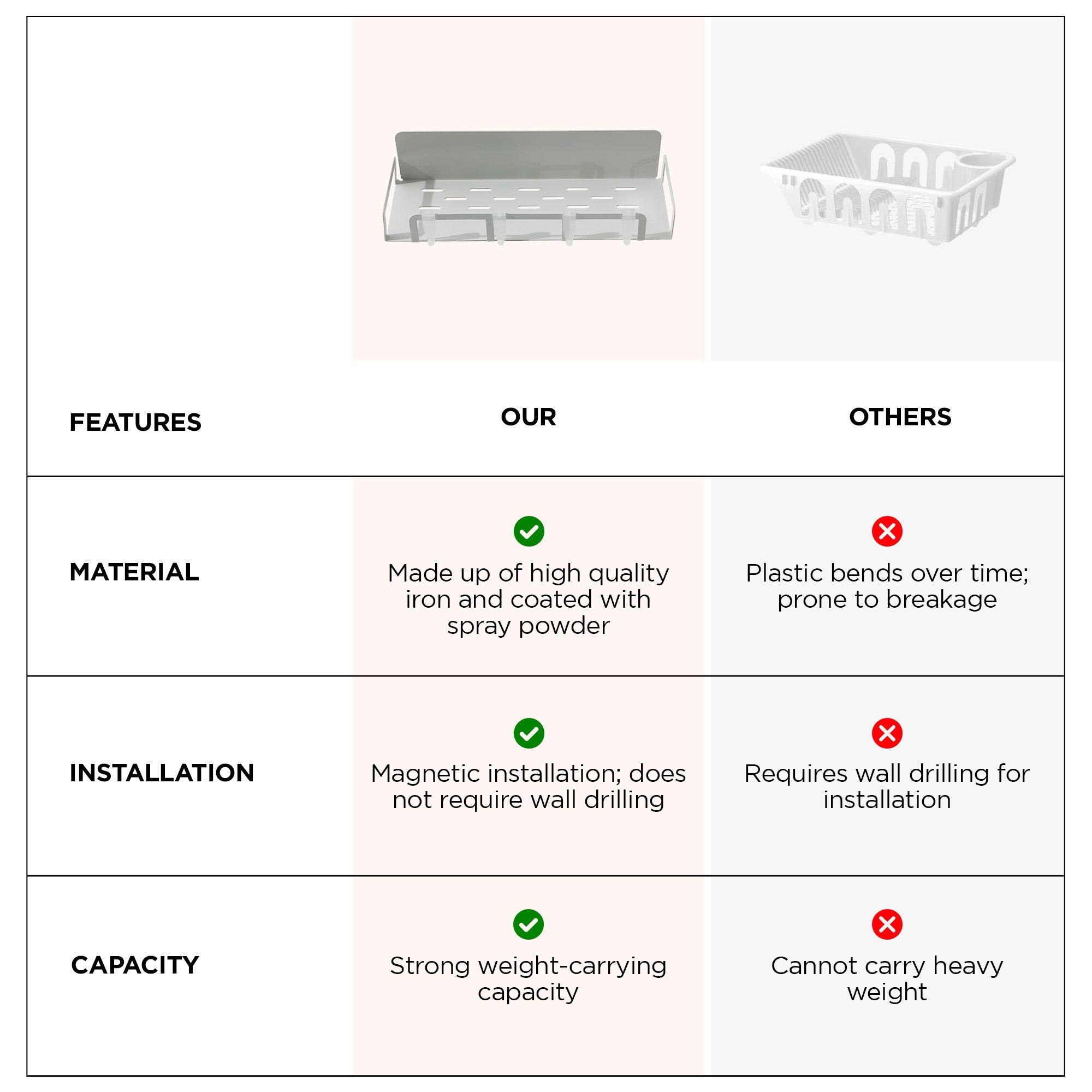 | FEATURES | OUR | OTHERS |
|---|---|---|
| MATERIAL | Made up of high quality iron and coated with spray powder | Plastic bends over time; prone to breakage |
| INSTALLATION | Magnetic installation; does not require wall drilling | Requires wall drilling for installation |
| CAPACITY | Strong weight-carrying capacity | Cannot carry heavy weight |