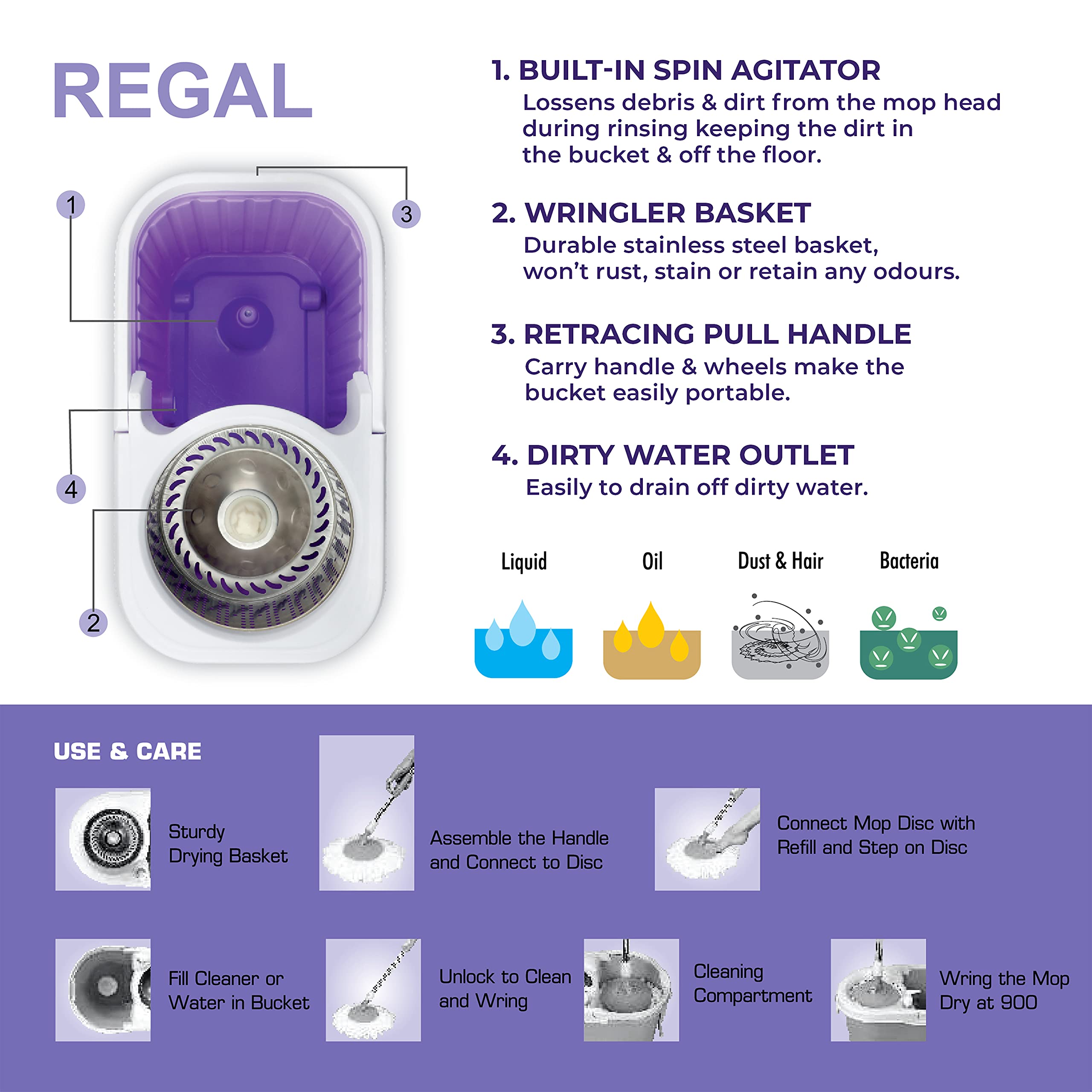 REGAL

1
3
4
2

1. BUILT-IN SPIN AGITATOR
Lossens debris & dirt from the mop head during rinsing keeping the dirt in the bucket & off the floor.

2. WRINGLER BASKET
Durable stainless steel basket, won't rust, stain or retain any odours.

3. RETRACING PULL HANDLE
Carry handle & wheels make the bucket easily portable.

4. DIRTY WATER OUTLET
Easily to drain off dirty water.

Liquid
Oil
Dust & Hair
Bacteria

USE & CARE

Sturdy Drying Basket

Assemble the Handle and Connect to Disc

Connect Mop Disc with Refill and Step on Disc

Fill Cleaner or Water in Bucket

Unlock to Clean and Wring

Cleaning Compartment

Wring the Mop Dry at 900