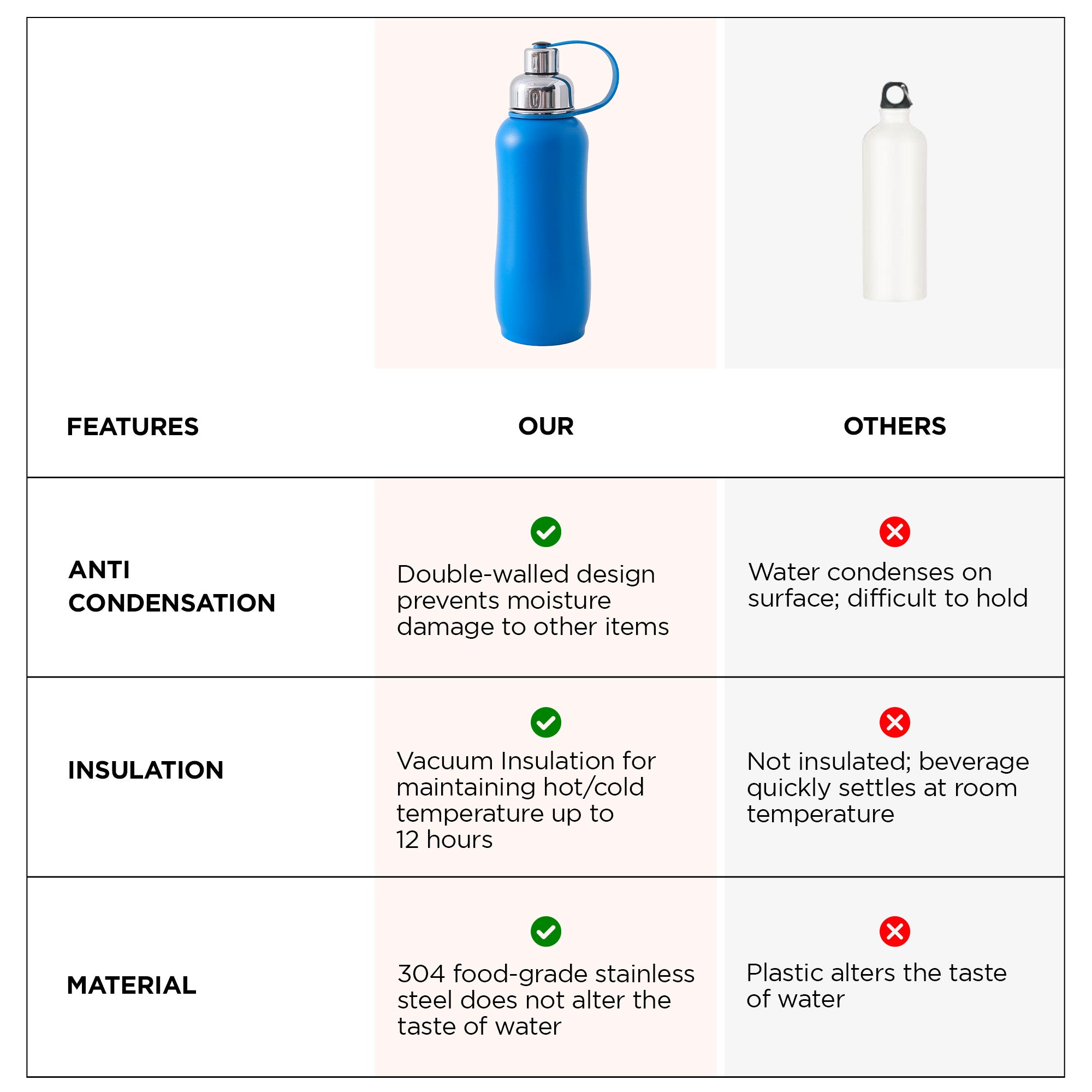 | FEATURES | OUR | OTHERS |
|---|---|---|
| ANTI CONDENSATION | Double-walled design prevents moisture damage to other items | Water condenses on surface; difficult to hold |
| INSULATION | Vacuum Insulation for maintaining hot/cold temperature up to 12 hours | Not insulated; beverage quickly settles at room temperature |
| MATERIAL | 304 food-grade stainless steel does not alter the taste of water | Plastic alters the taste of water |