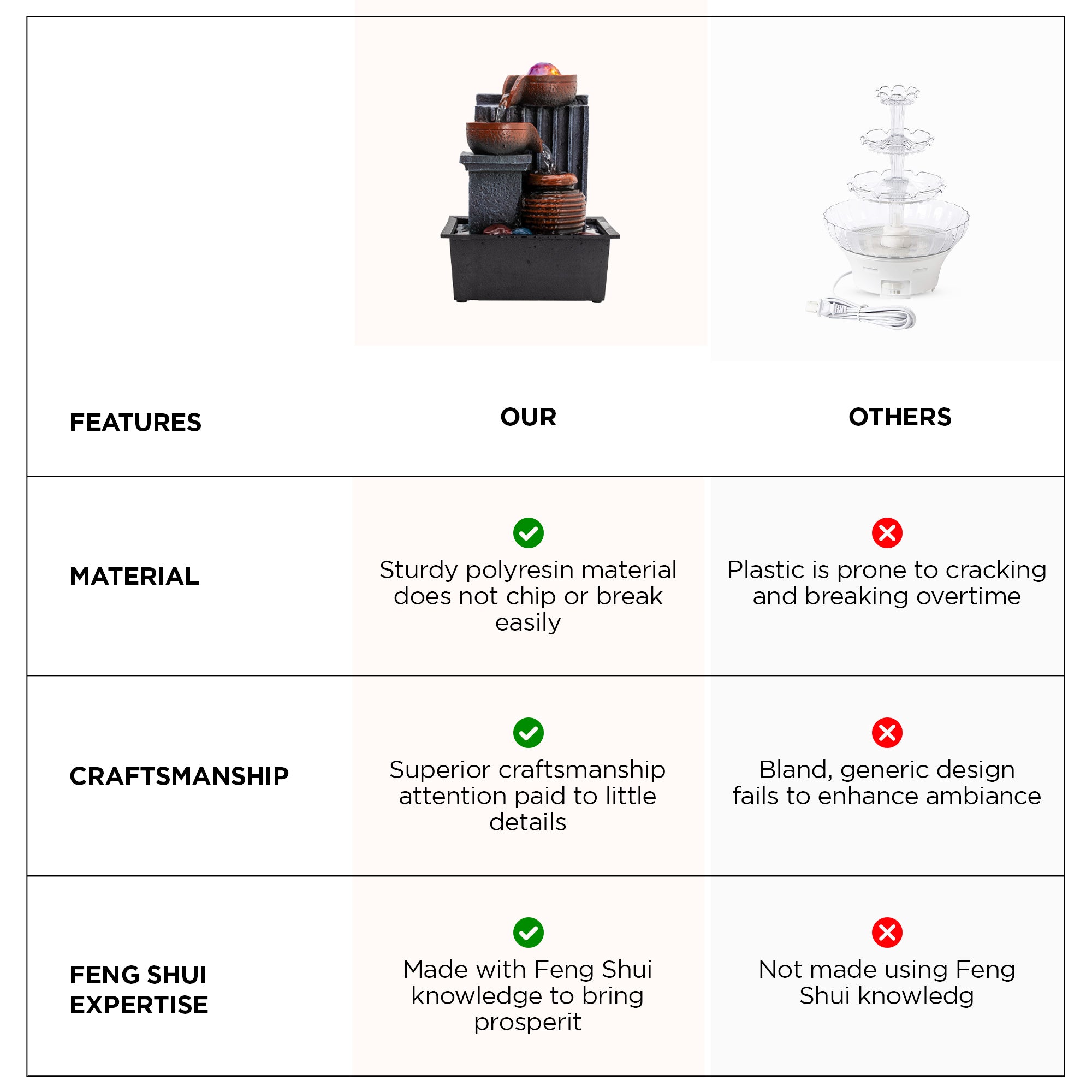 | FEATURES | OUR | OTHERS |
|---|---|---|
| MATERIAL | Sturdy polyresin material does not chip or break easily | Plastic is prone to cracking and breaking overtime |
| CRAFTSMANSHIP | Superior craftsmanship attention paid to little details | Bland, generic design fails to enhance ambiance |
| FENG SHUI EXPERTISE | Made with Feng Shui knowledge to bring prosperit | Not made using Feng Shui knowledg |