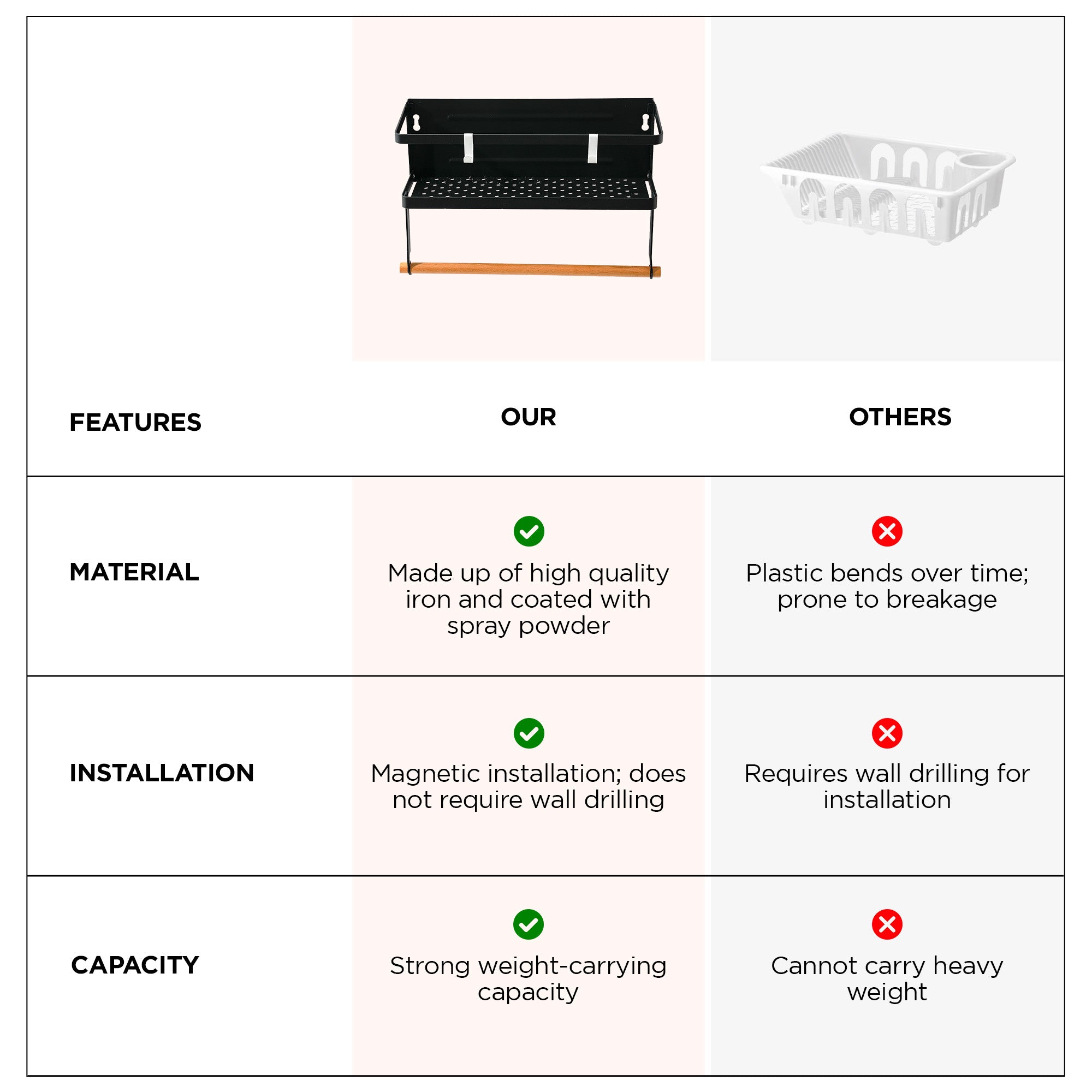 | FEATURES | OUR | OTHERS |
|---|---|---|
| MATERIAL | Made up of high quality iron and coated with spray powder | Plastic bends over time; prone to breakage |
| INSTALLATION | Magnetic installation; does not require wall drilling | Requires wall drilling for installation |
| CAPACITY | Strong weight-carrying capacity | Cannot carry heavy weight |