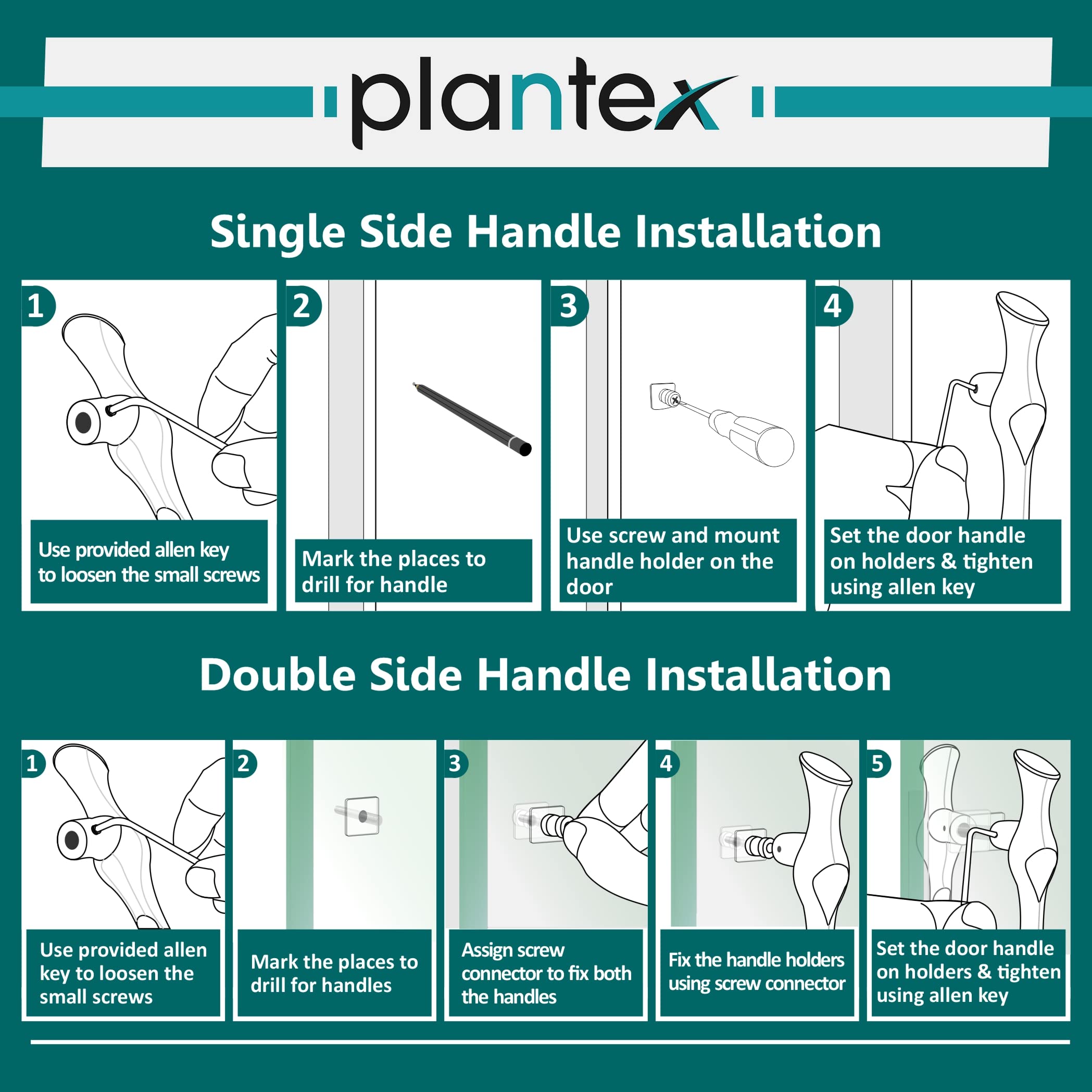 plantex

Single Side Handle Installation

1
Use provided allen key to loosen the small screws

2
Mark the places to drill for handle

3
Use screw and mount handle holder on the door

4
Set the door handle on holders & tighten using allen key

Double Side Handle Installation

1
Use provided allen key to loosen the small screws

2
Mark the places to drill for handles

3
Assign screw connector to fix both the handles

4
Fix the handle holders using screw connector

5
Set the door handle on holders & tighten using allen key