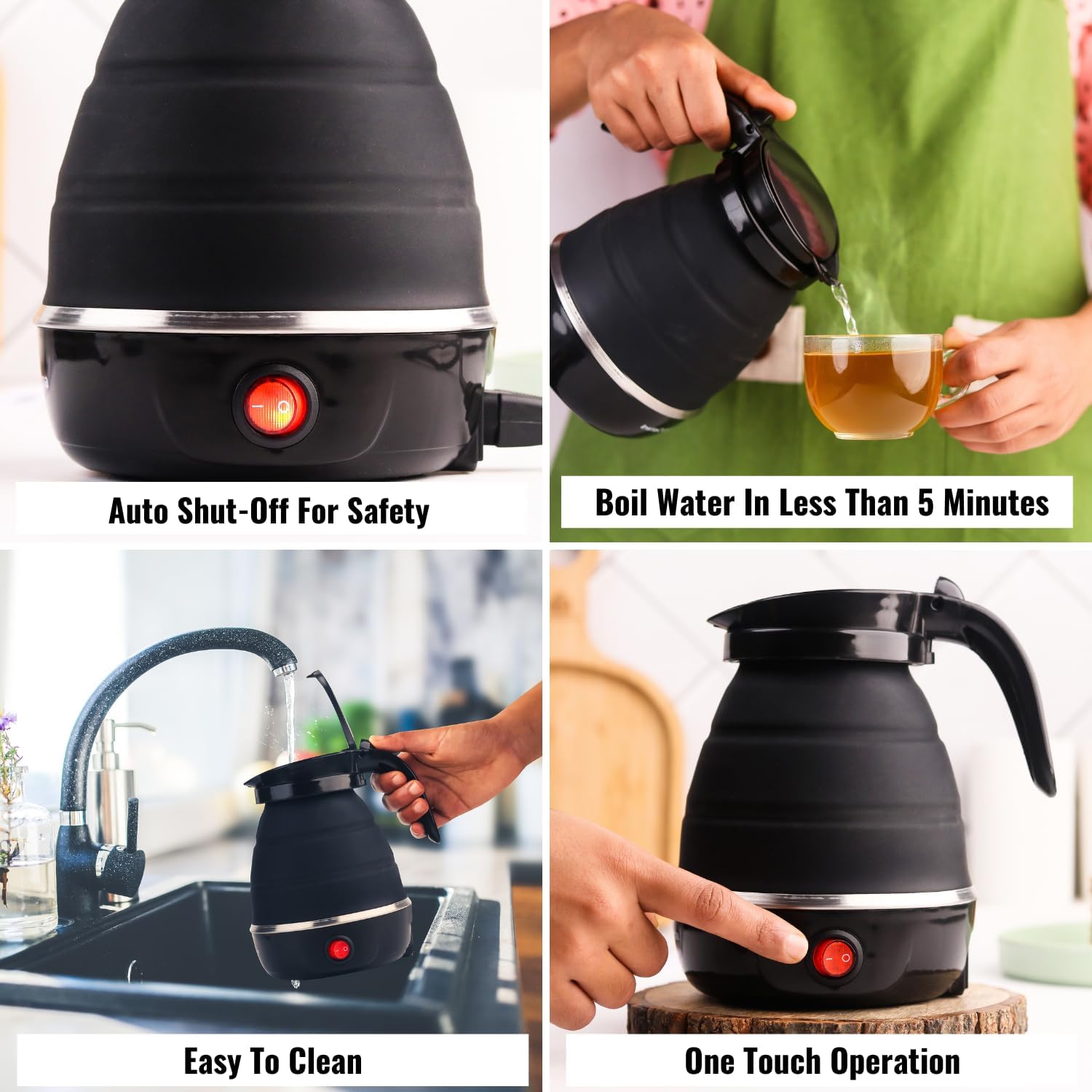 Auto Shut-Off For Safety

Boil Water In Less Than 5 Minutes

Easy To Clean

One Touch Operation