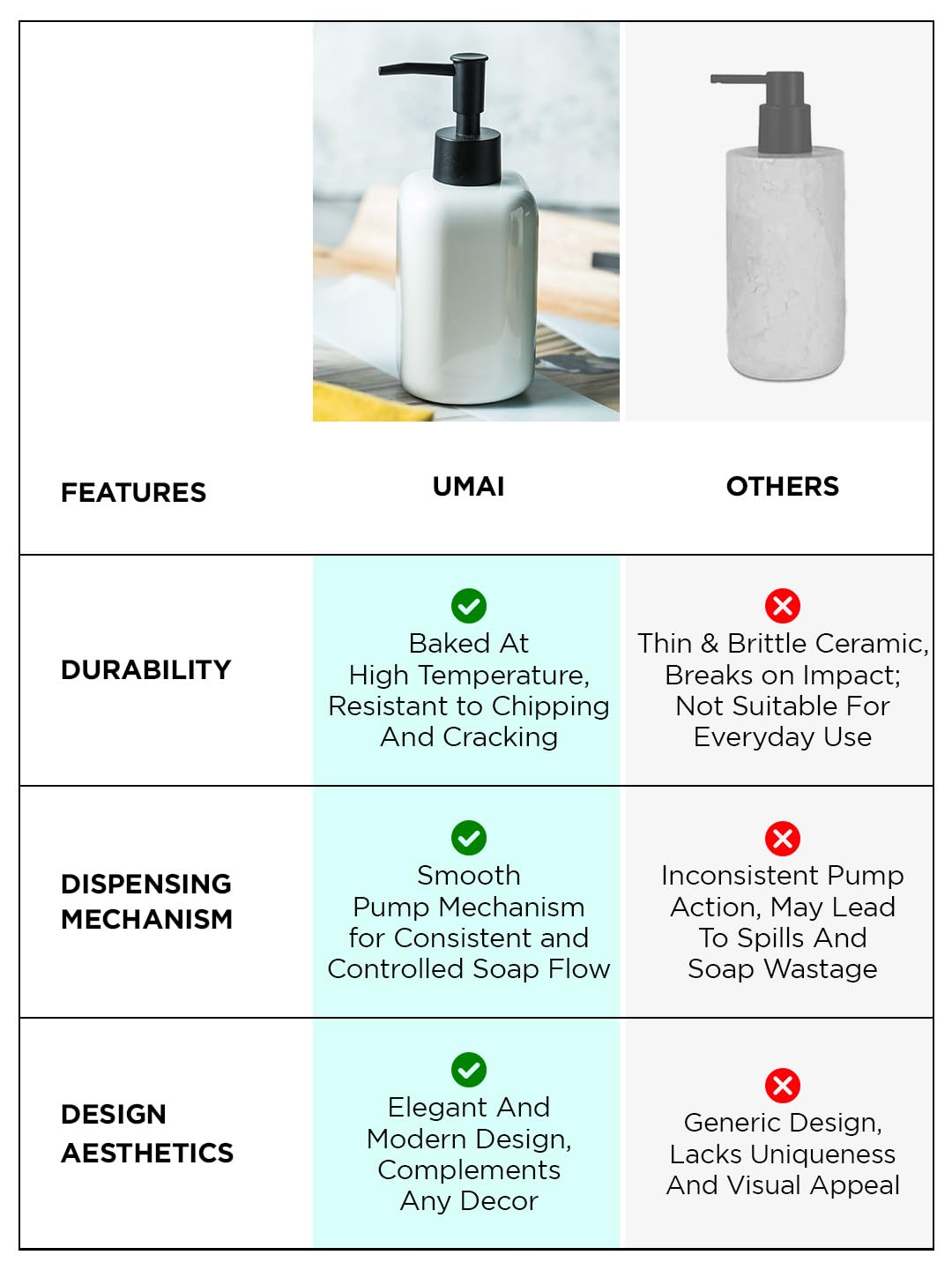 | FEATURES | UMAI | OTHERS |
|---|---|---|
| DURABILITY | Baked At High Temperature, Resistant to Chipping And Cracking | Thin & Brittle Ceramic, Breaks on Impact; Not Suitable For Everyday Use |
| DISPENSING MECHANISM | Smooth Pump Mechanism for Consistent and Controlled Soap Flow | Inconsistent Pump Action, May Lead To Spills And Soap Wastage |
| DESIGN AESTHETICS | Elegant And Modern Design, Complements Any Decor | Generic Design, Lacks Uniqueness And Visual Appeal |