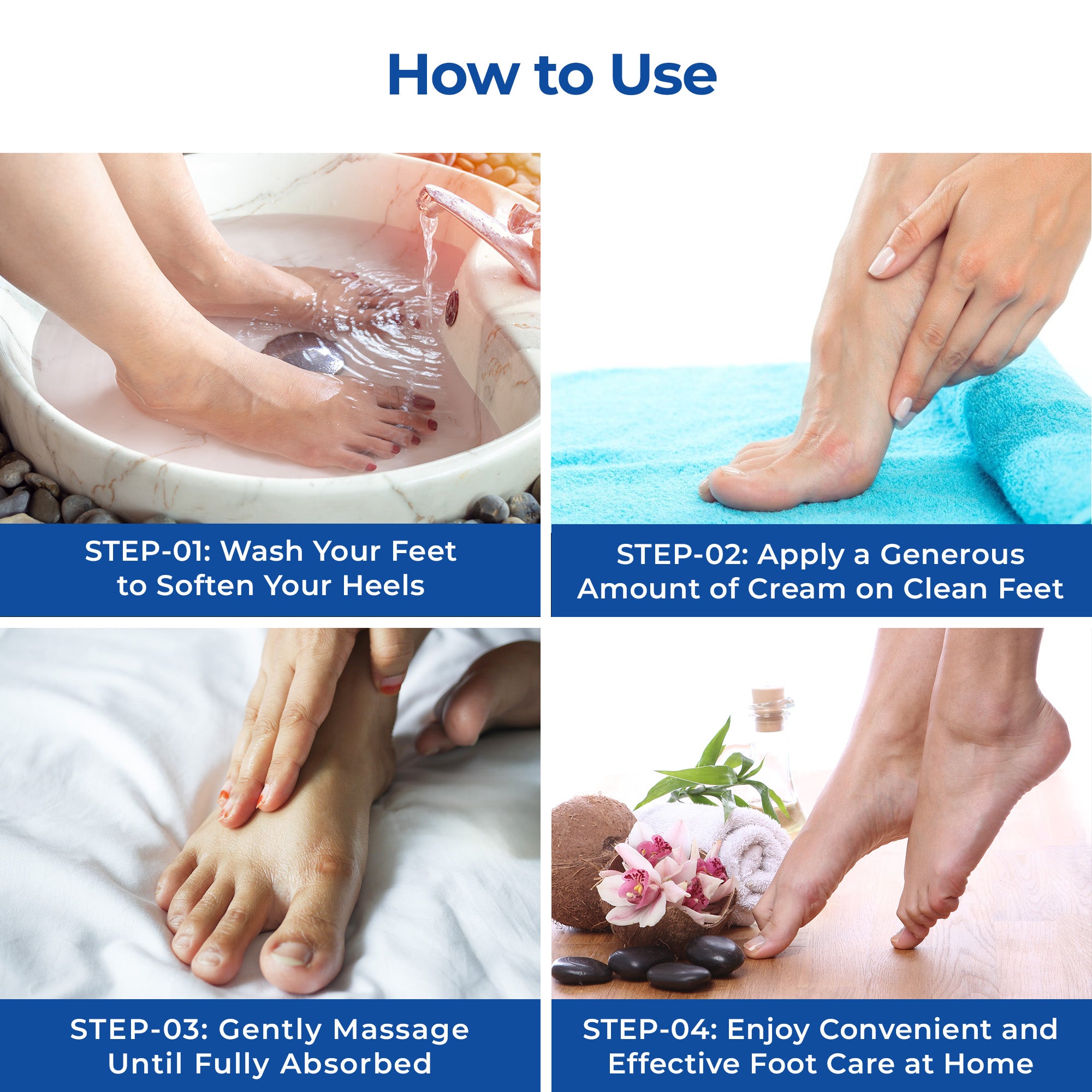 How to Use

STEP-01: Wash Your Feet to Soften Your Heels

STEP-02: Apply a Generous Amount of Cream on Clean Feet

STEP-03: Gently Massage Until Fully Absorbed

STEP-04: Enjoy Convenient and Effective Foot Care at Home