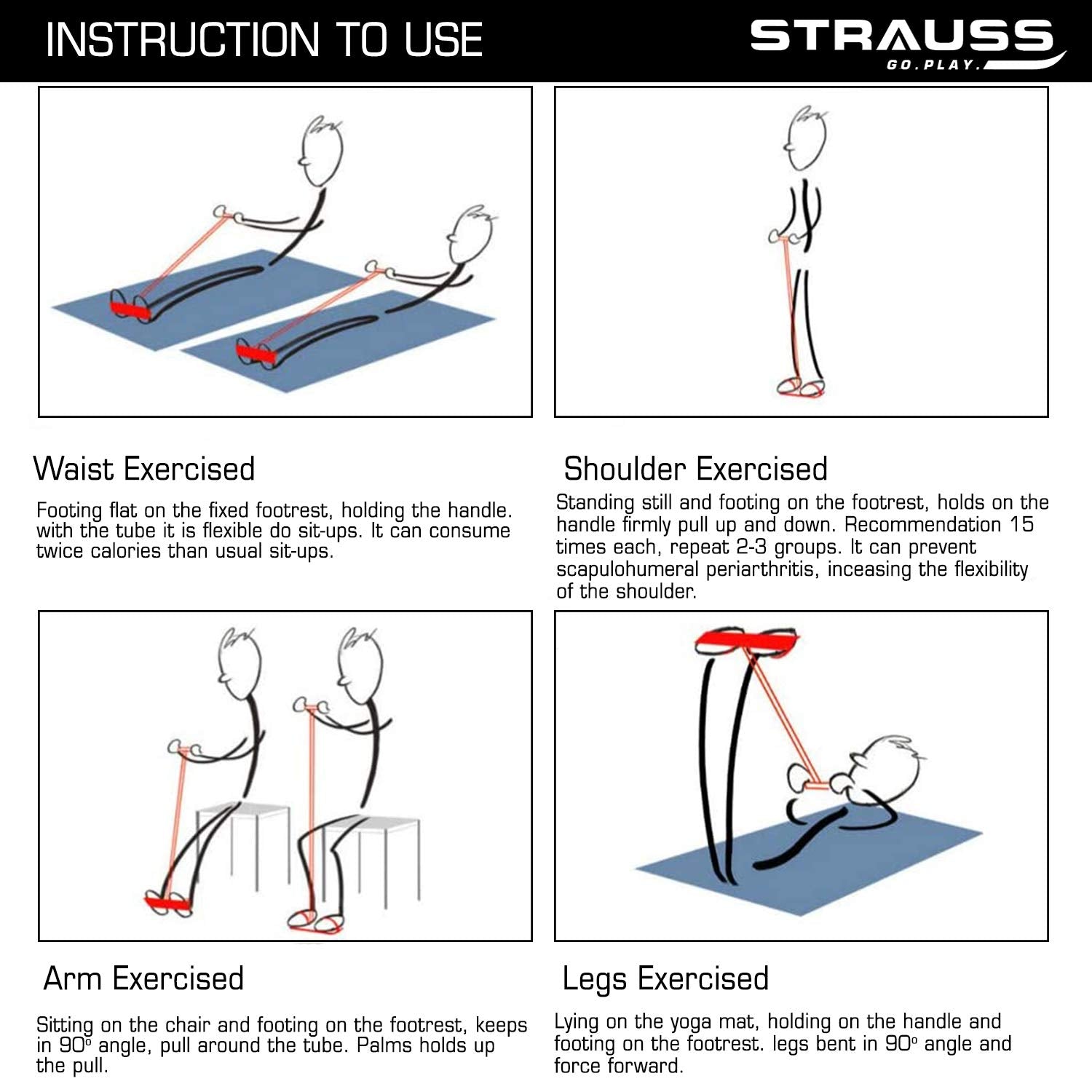 INSTRUCTION TO USE

STRAUSS
GO.PLAY.

Waist Exercised

Footing flat on the fixed footrest, holding the handle. with the tube it is flexible do sit-ups. It can consume twice calories than usual sit-ups.

Shoulder Exercised

Standing still and footing on the footrest, holds on the handle firmly pull up and down. Recommendation 15 times each, repeat 2-3 groups. It can prevent scapulohumeral periarthritis, inceasing the flexibility of the shoulder.

Arm Exercised

Sitting on the chair and footing on the footrest, keeps in 90º angle, pull around the tube. Palms holds up the pull.

Legs Exercised

Lying on the yoga mat, holding on the handle and footing on the footrest. legs bent in 90º angle and force forward.