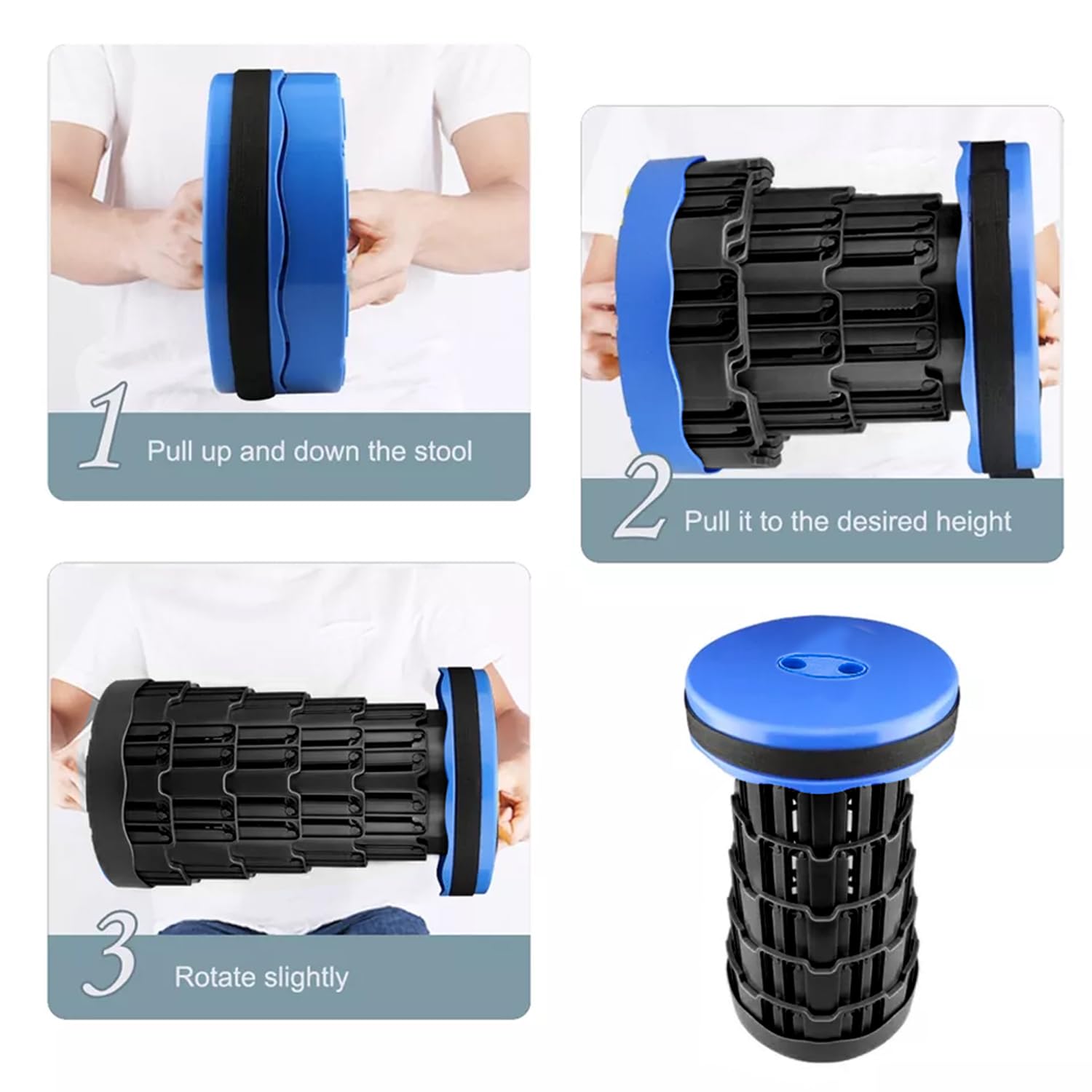 1 Pull up and down the stool

2 Pull it to the desired height

3 Rotate slightly