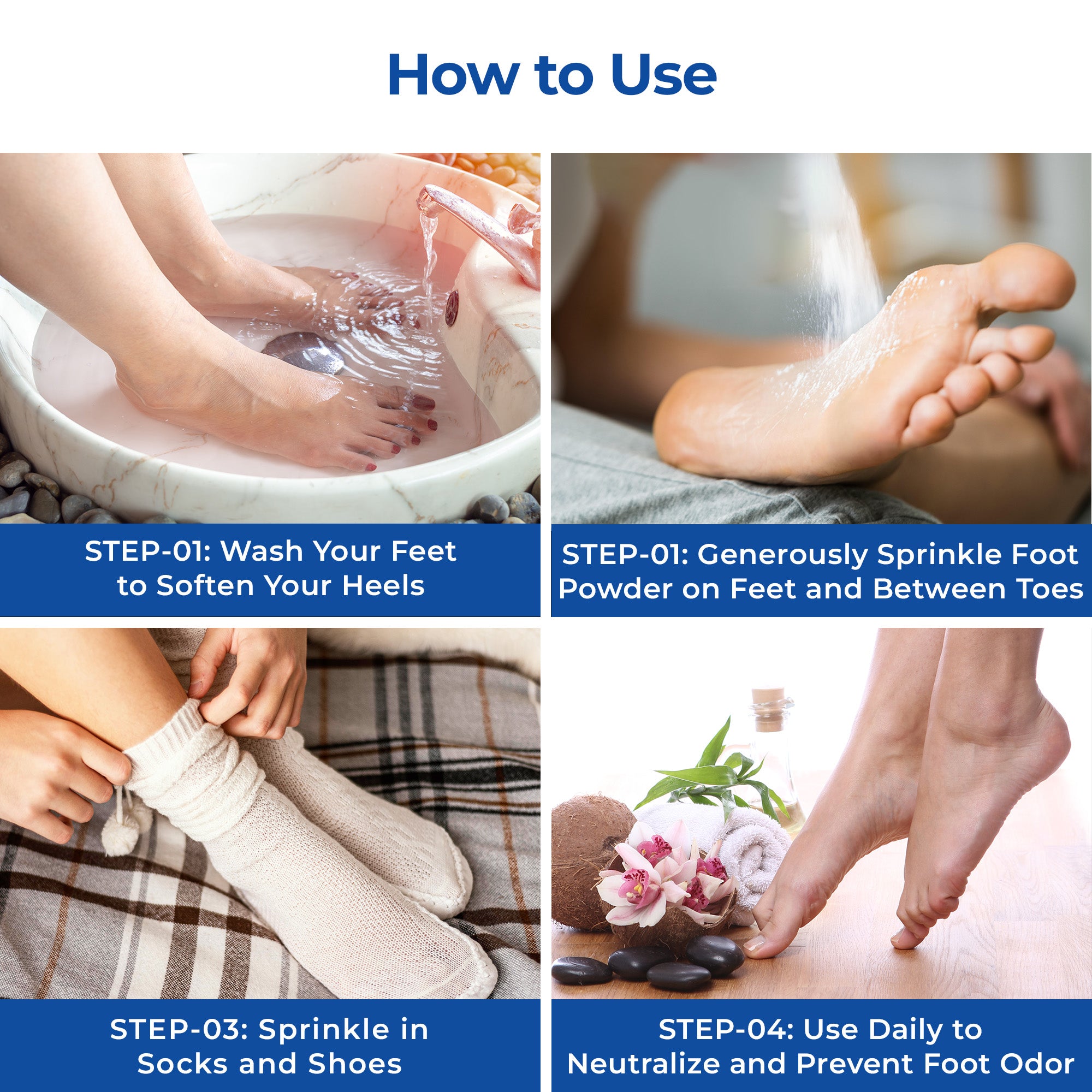 How to Use

STEP-01: Wash Your Feet to Soften Your Heels

STEP-01: Generously Sprinkle Foot Powder on Feet and Between Toes

STEP-03: Sprinkle in Socks and Shoes

STEP-04: Use Daily to Neutralize and Prevent Foot Odor