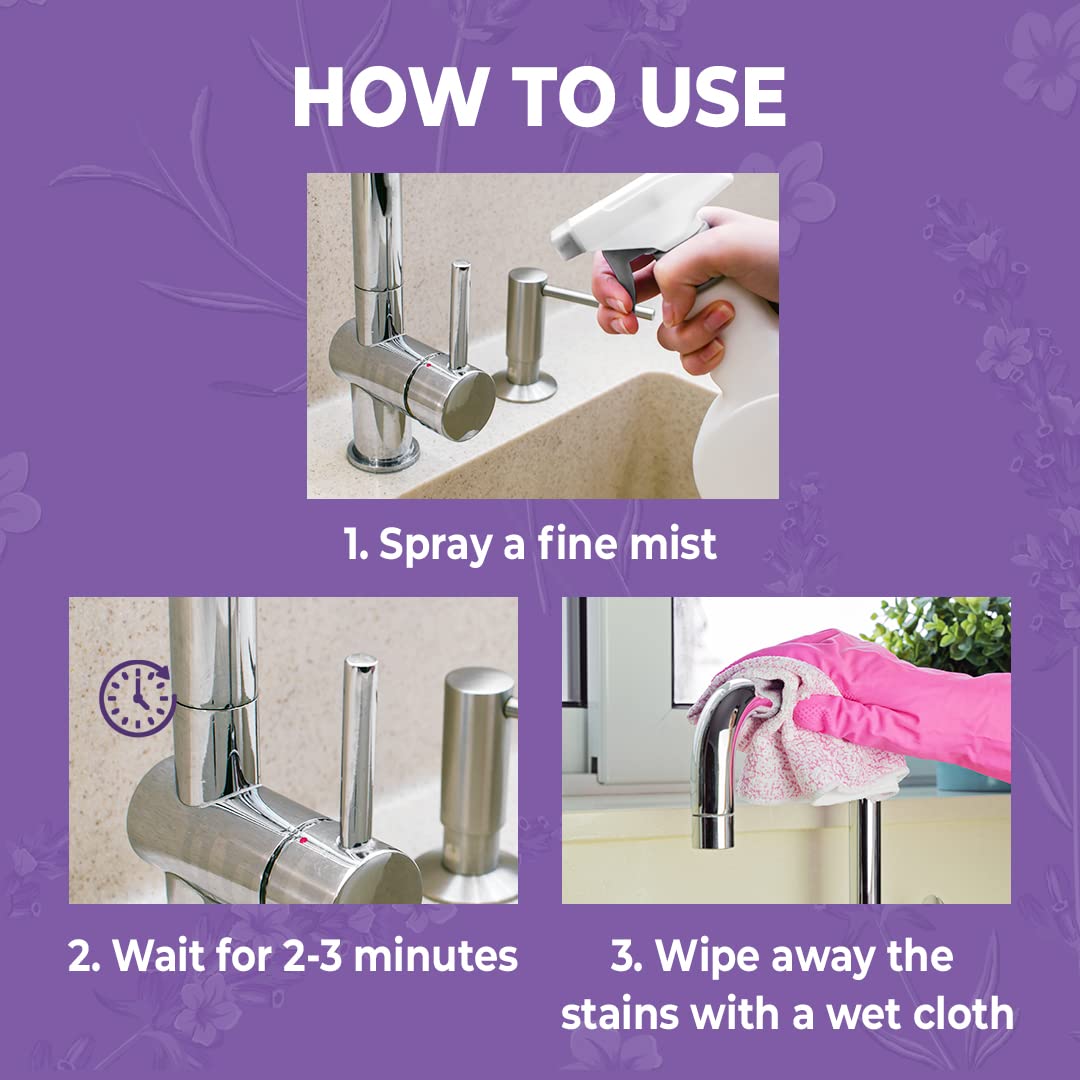 HOW TO USE

1. Spray a fine mist

2. Wait for 2-3 minutes

3. Wipe away the stains with a wet cloth