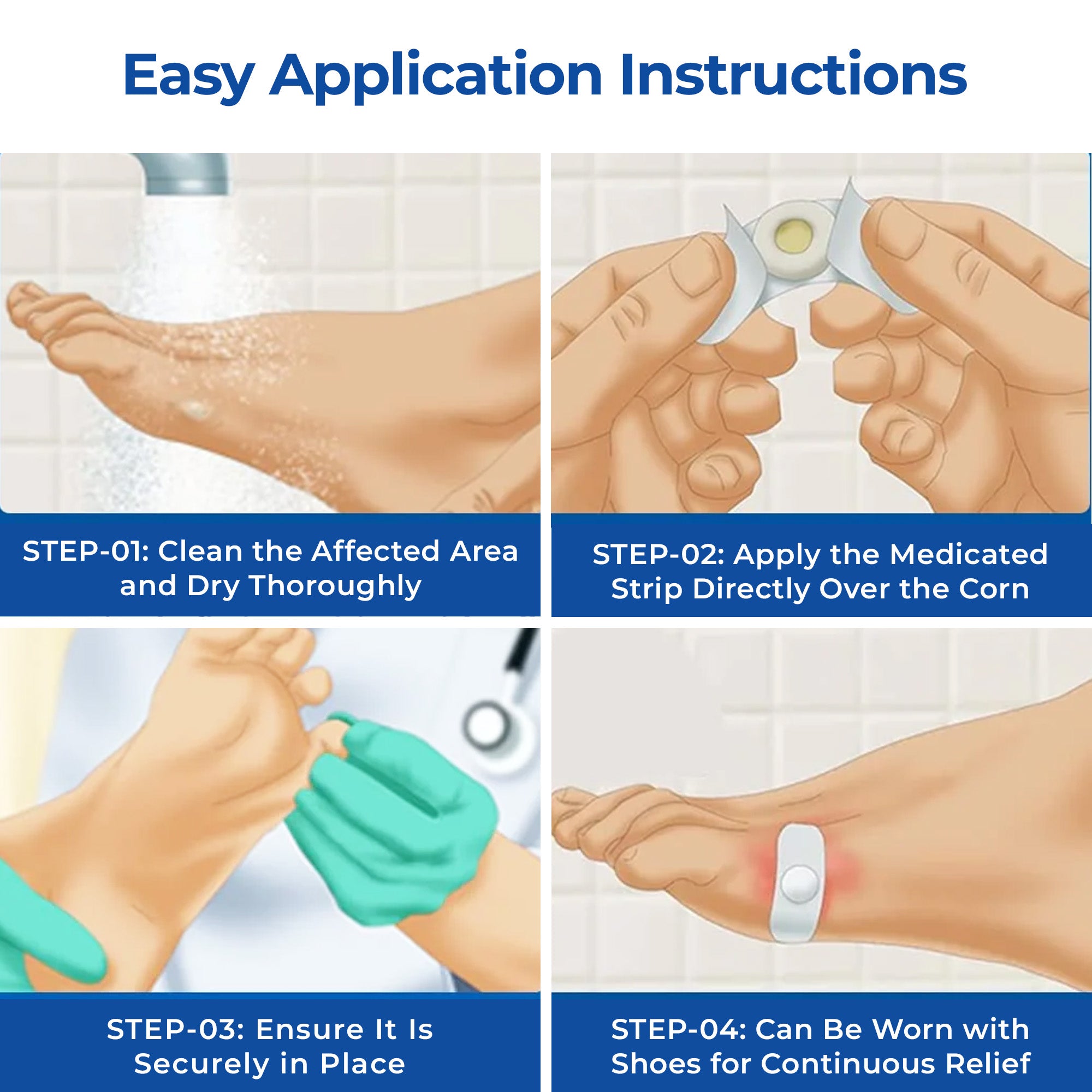 Easy Application Instructions

STEP-01: Clean the Affected Area and Dry Thoroughly

STEP-02: Apply the Medicated Strip Directly Over the Corn

STEP-03: Ensure It Is Securely in Place

STEP-04: Can Be Worn with Shoes for Continuous Relief