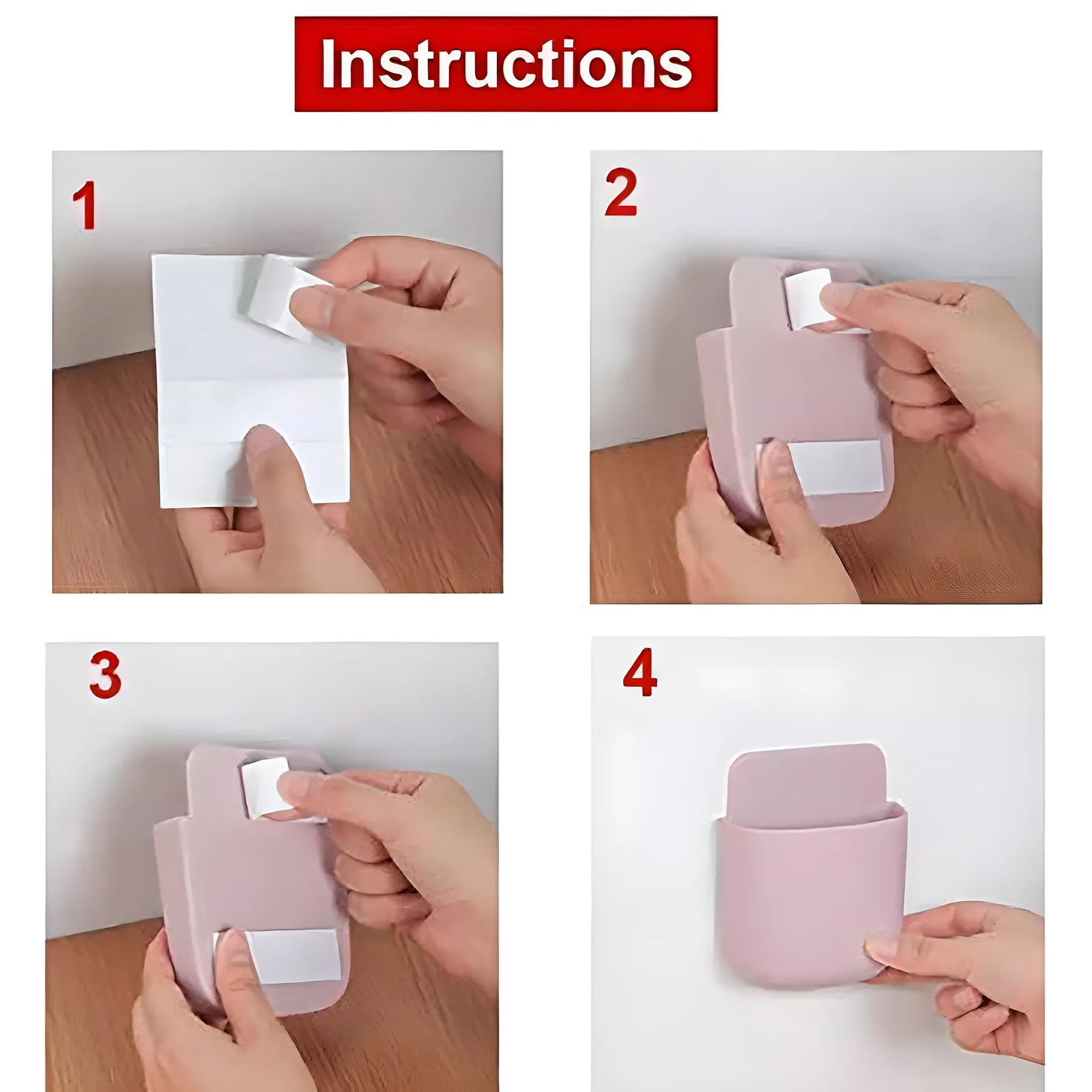 Instructions

1

2

3

4