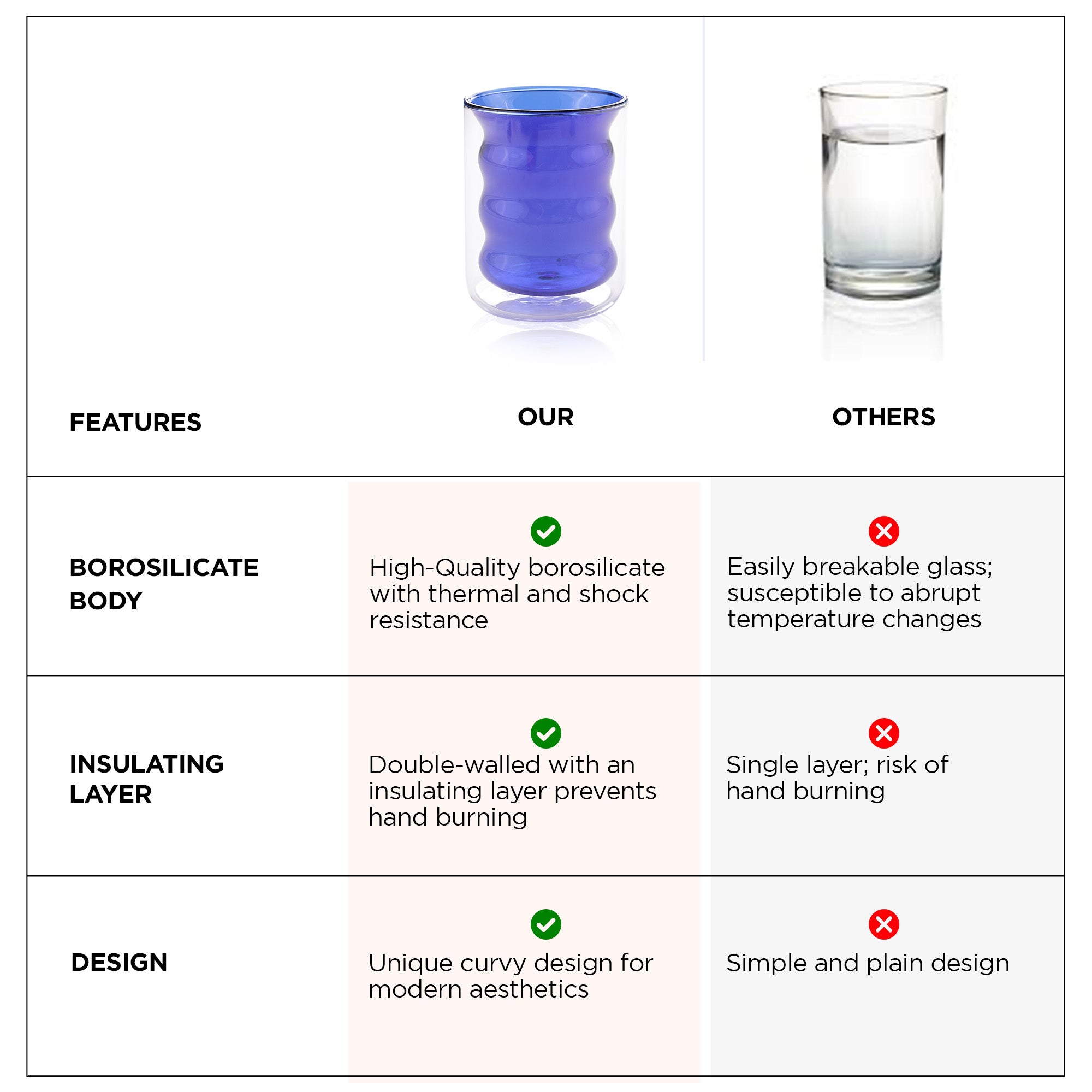 | FEATURES | OUR | OTHERS |
|---|---|---|
| BOROSILICATE BODY | High-Quality borosilicate with thermal and shock resistance | Easily breakable glass; susceptible to abrupt temperature changes |
| INSULATING LAYER | Double-walled with an insulating layer prevents hand burning | Single layer; risk of hand burning |
| DESIGN | Unique curvy design for modern aesthetics | Simple and plain design |