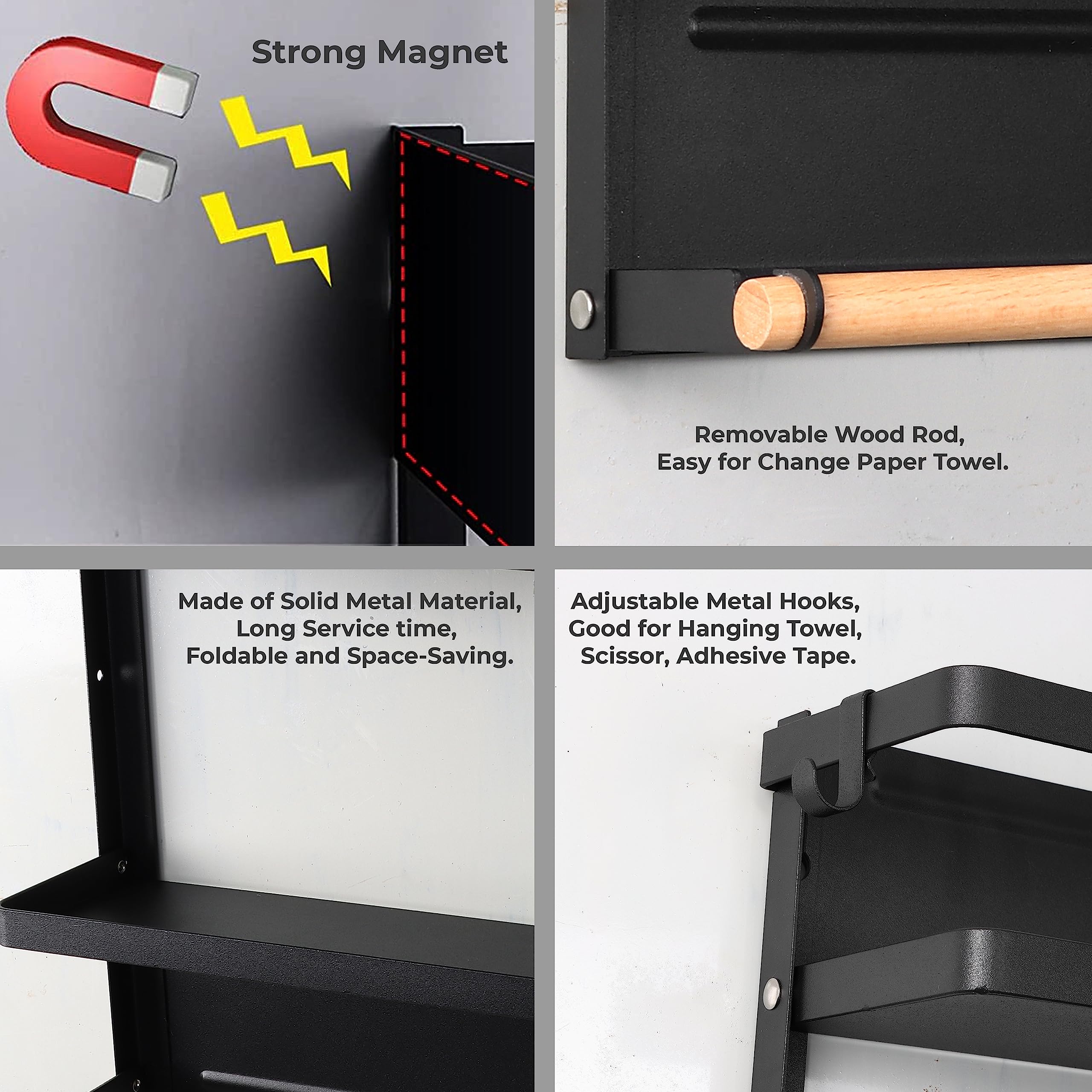 Strong Magnet

Removable Wood Rod,
Easy for Change Paper Towel.

Made of Solid Metal Material,
Long Service time,
Foldable and Space-Saving.

Adjustable Metal Hooks,
Good for Hanging Towel,
Scissor, Adhesive Tape.