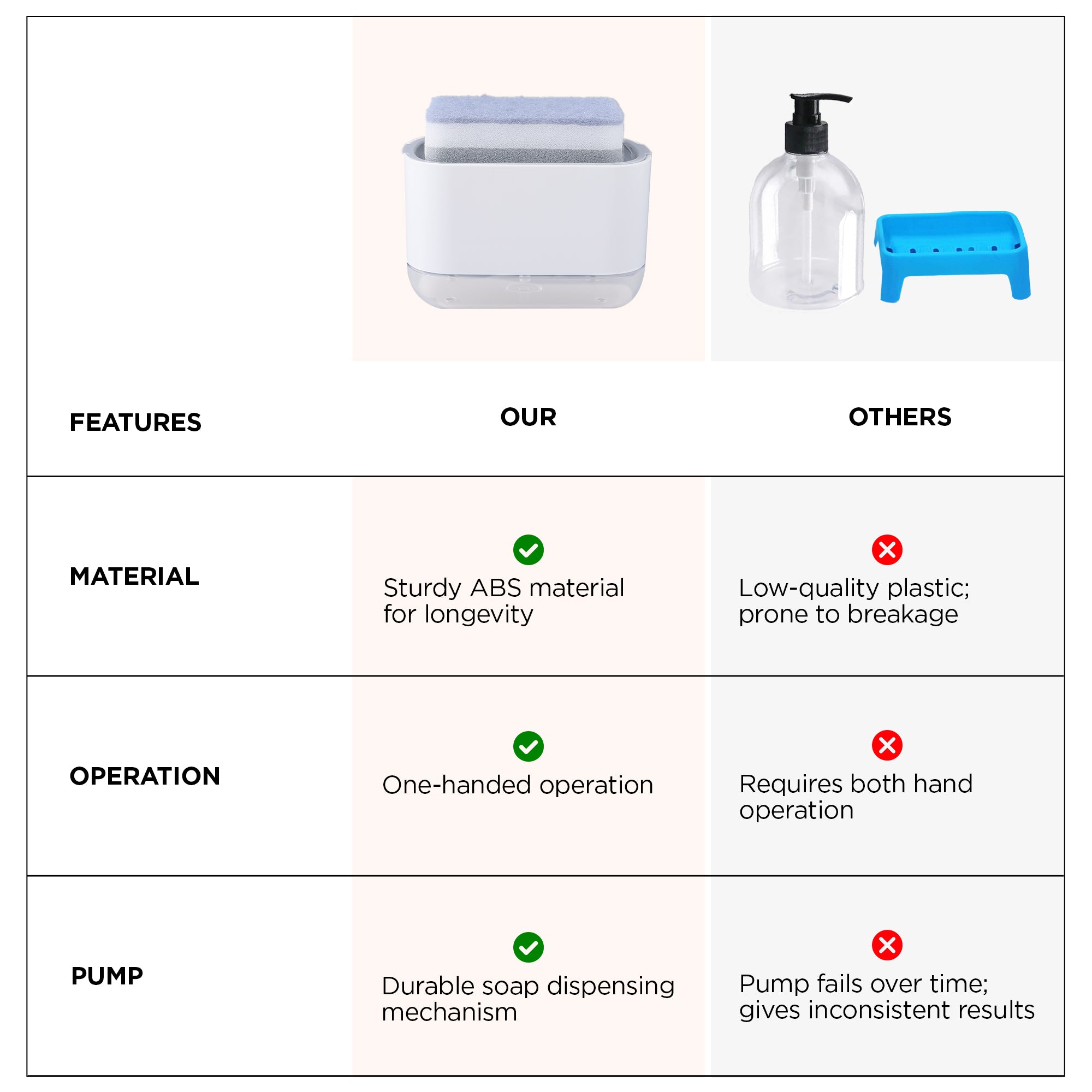 | FEATURES | OUR | OTHERS |
|---|---|---|
| MATERIAL | Sturdy ABS material for longevity | Low-quality plastic; prone to breakage |
| OPERATION | One-handed operation | Requires both hand operation |
| PUMP | Durable soap dispensing mechanism | Pump fails over time; gives inconsistent results |