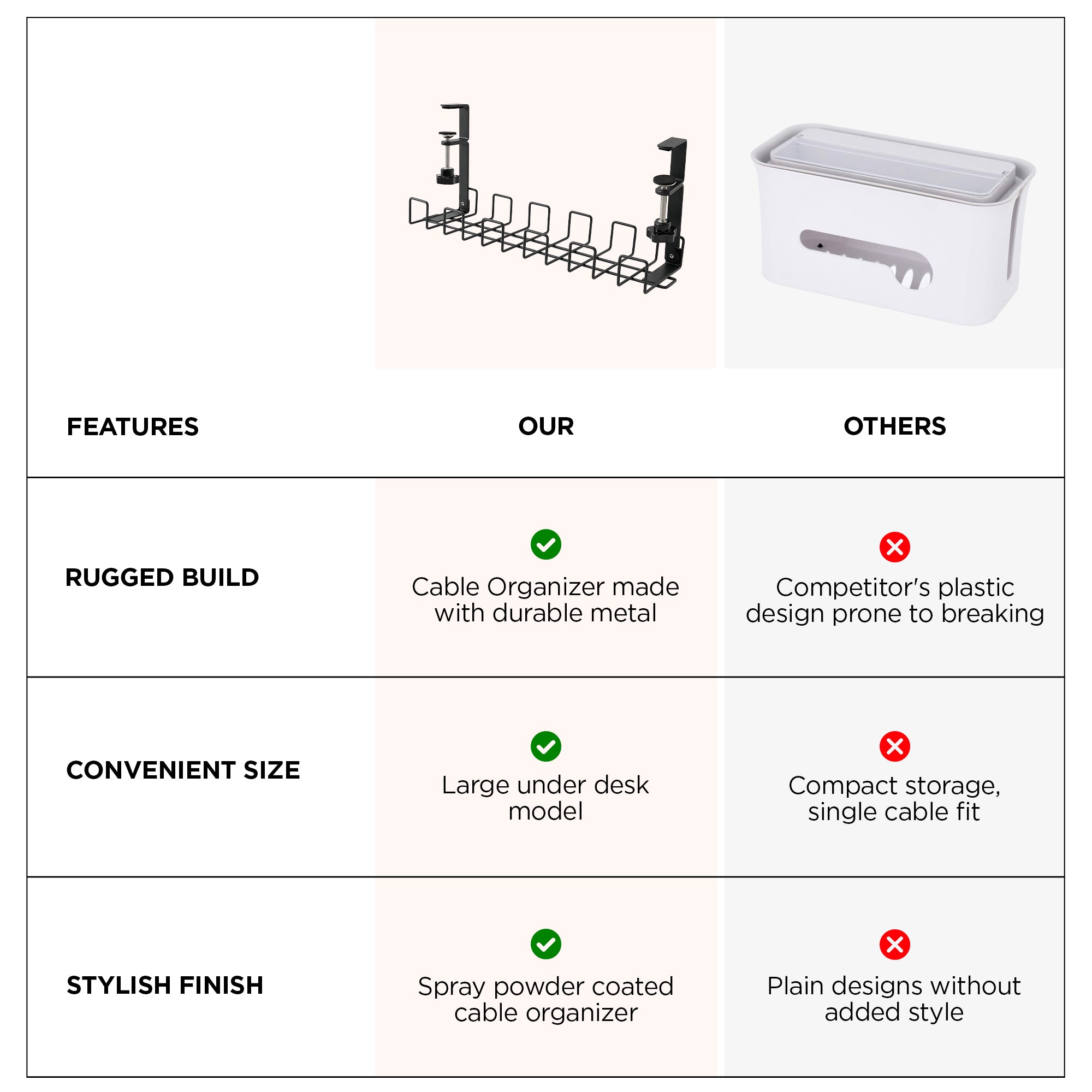 | FEATURES | OUR | OTHERS |
|---|---|---|
| RUGGED BUILD | Cable Organizer made with durable metal | Competitor's plastic design prone to breaking |
| CONVENIENT SIZE | Large under desk model | Compact storage, single cable fit |
| STYLISH FINISH | Spray powder coated cable organizer | Plain designs without added style |