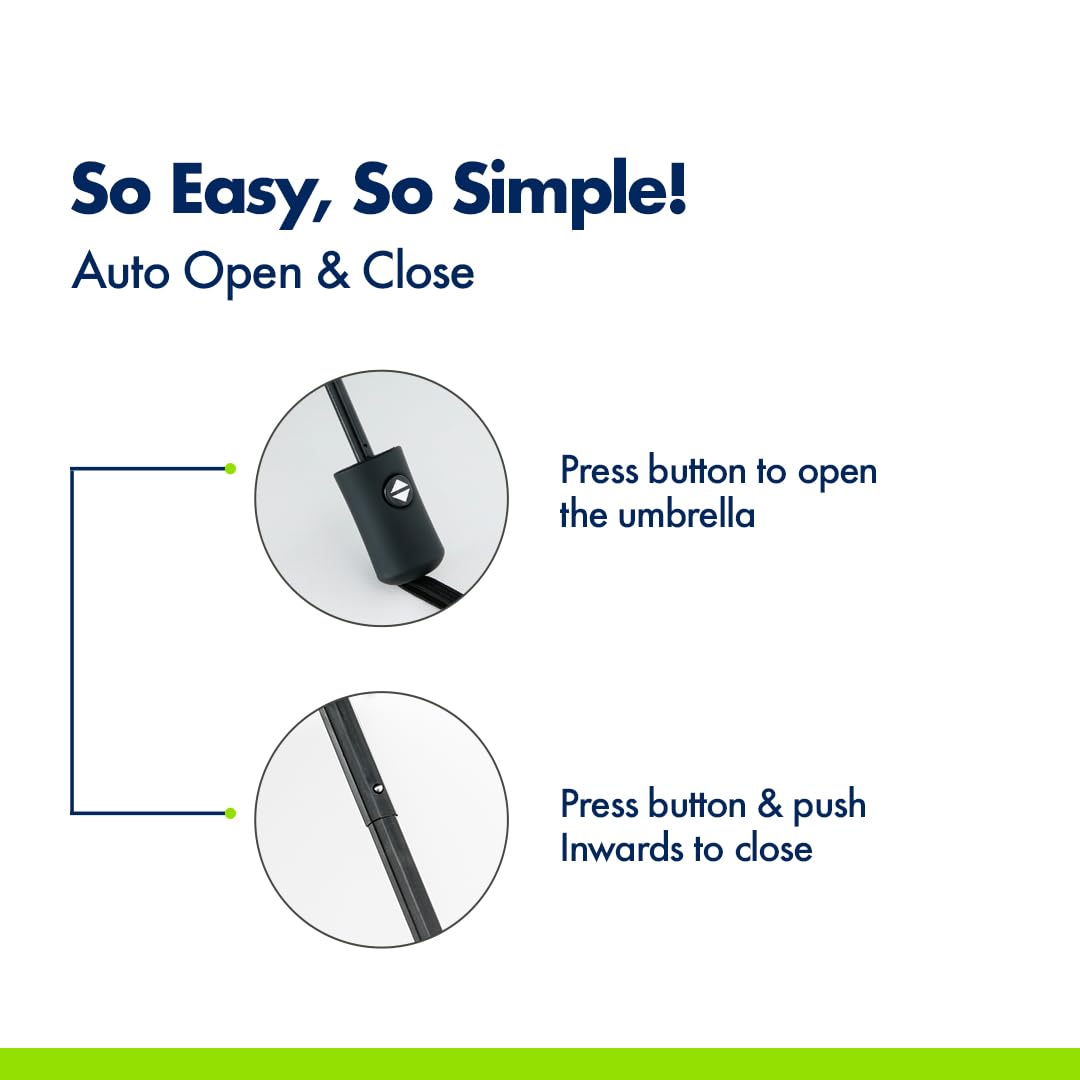 So Easy, So Simple!
Auto Open & Close

Press button to open the umbrella

Press button & push Inwards to close