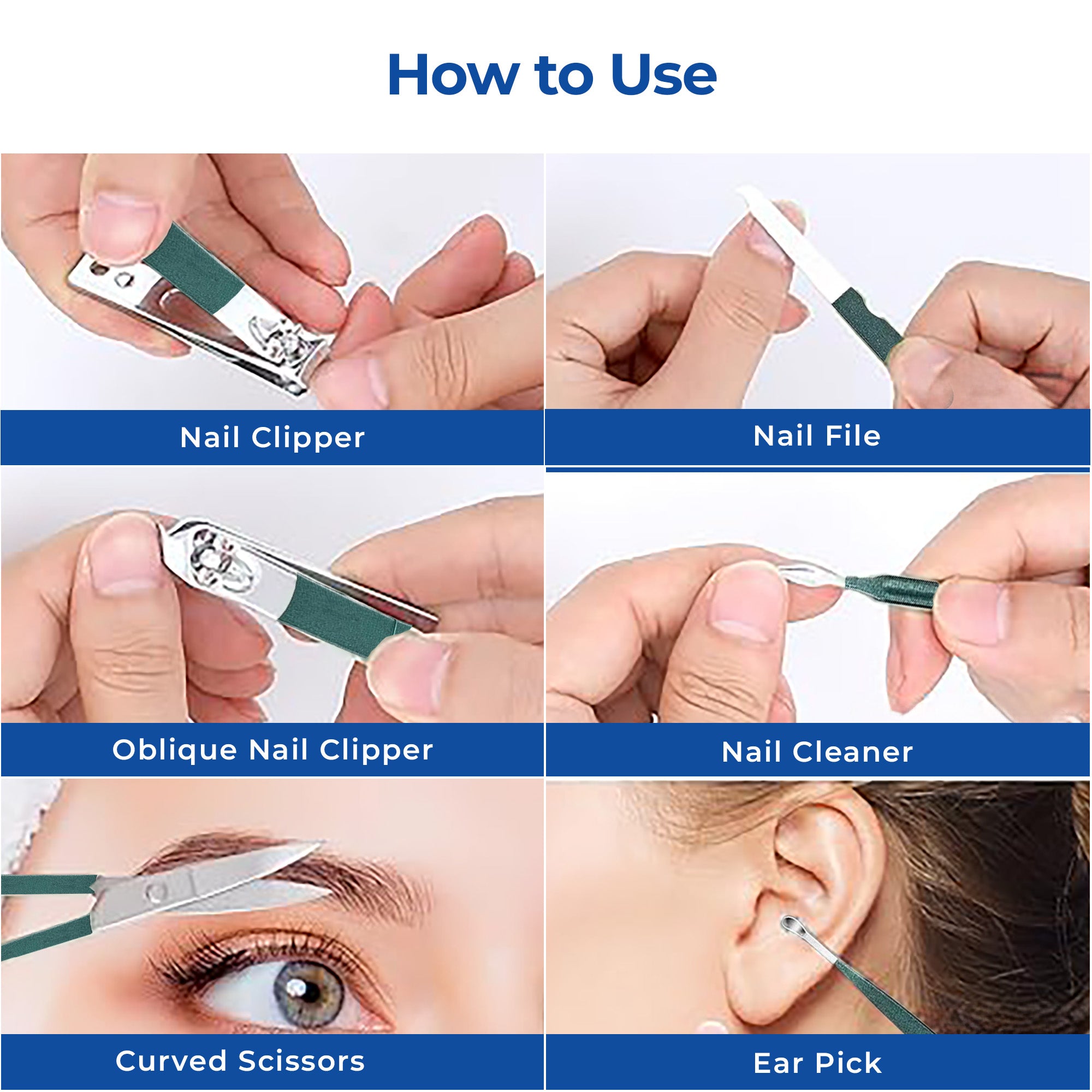 How to Use

Nail Clipper

Nail File

Oblique Nail Clipper

Nail Cleaner

Curved Scissors

Ear Pick