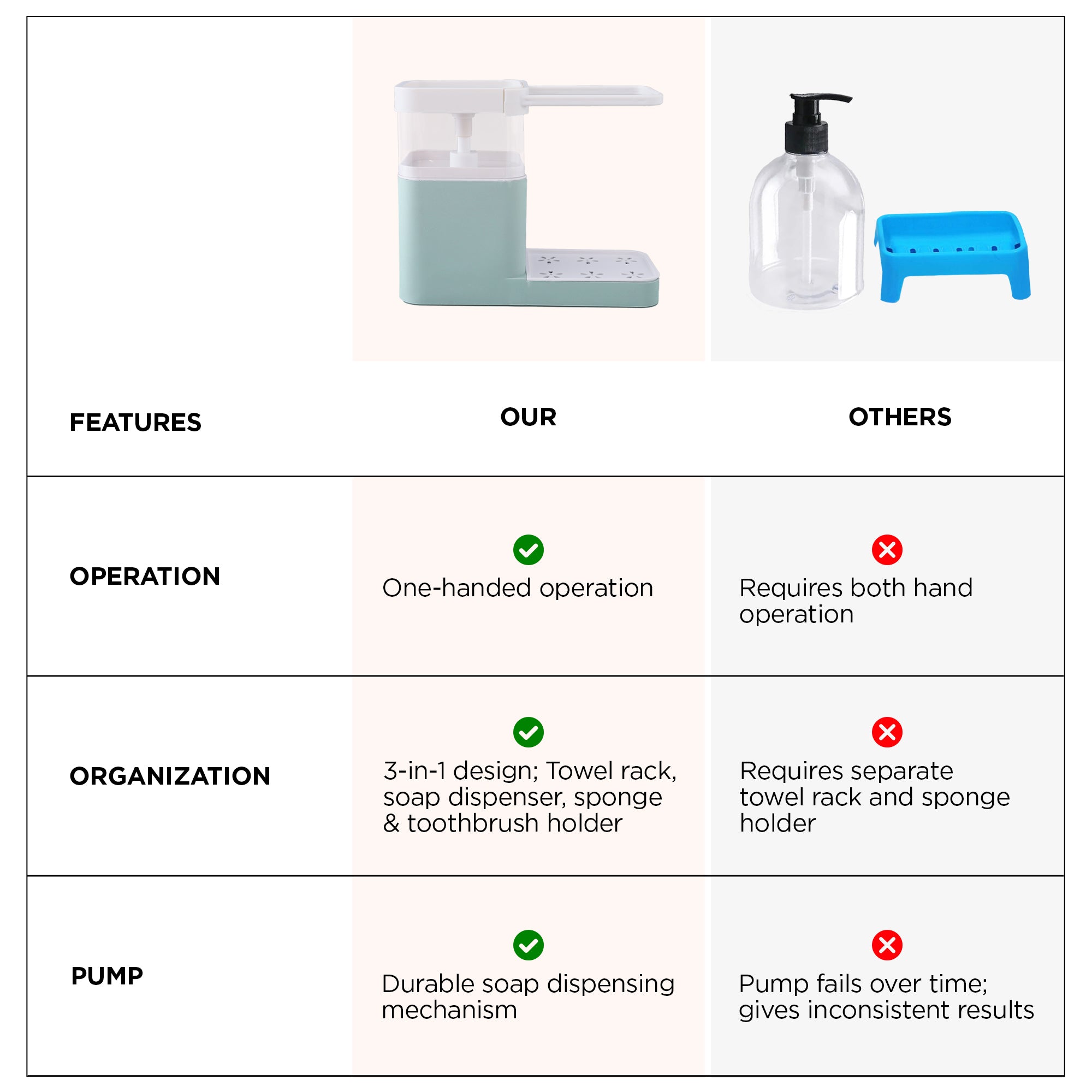 | FEATURES | OUR | OTHERS |
|---|---|---|
| OPERATION | One-handed operation | Requires both hand operation |
| ORGANIZATION | 3-in-1 design; Towel rack, soap dispenser, sponge & toothbrush holder | Requires separate towel rack and sponge holder |
| PUMP | Durable soap dispensing mechanism | Pump fails over time; gives inconsistent results |