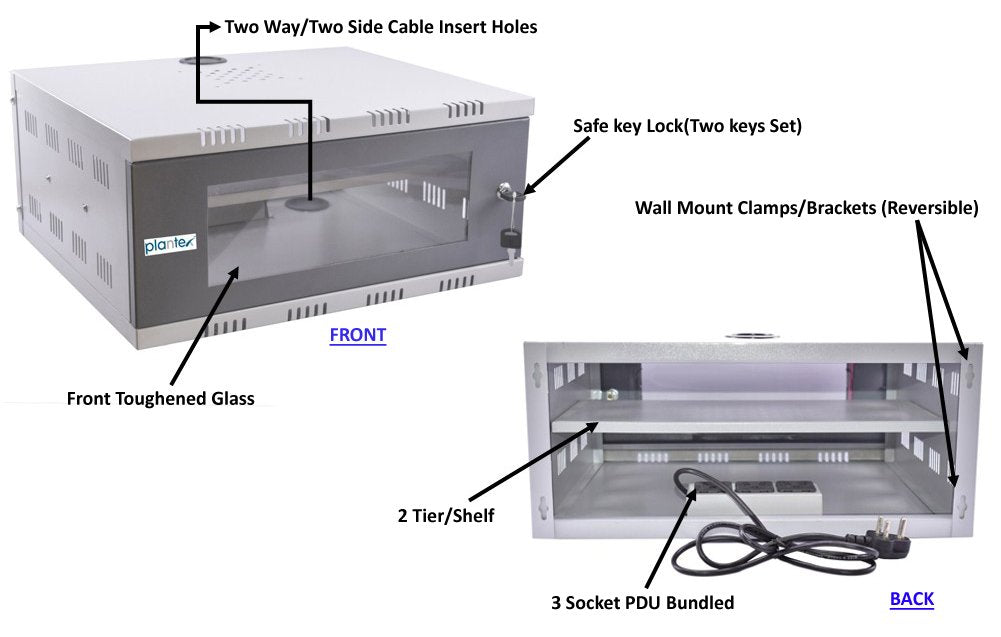 Two Way/Two Side Cable Insert Holes

Safe key Lock(Two keys Set)

Wall Mount Clamps/Brackets (Reversible)

plantex

FRONT

Front Toughened Glass

2 Tier/Shelf

3 Socket PDU Bundled

BACK