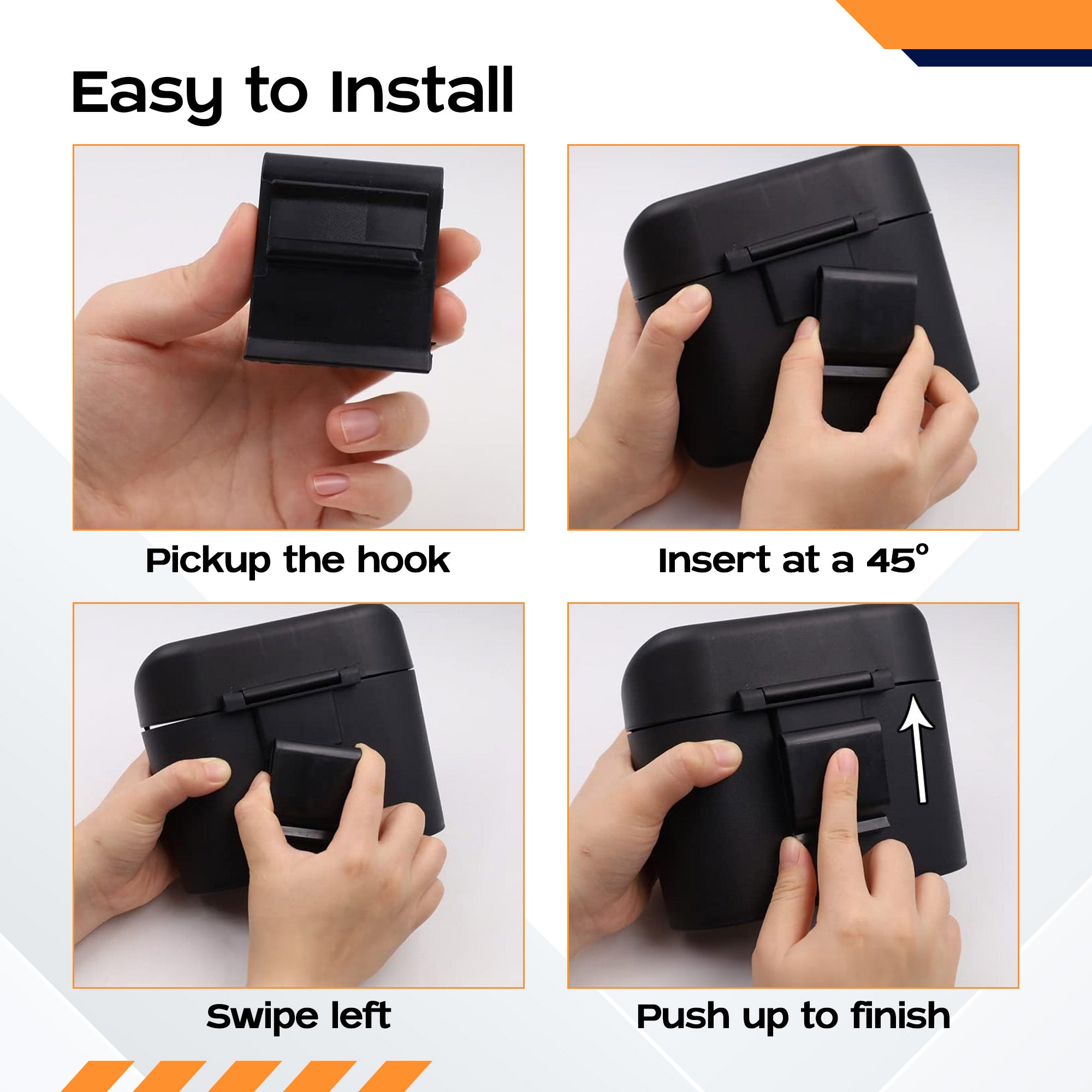 Easy to Install

Pickup the hook

Insert at a 45°

Swipe left

Push up to finish