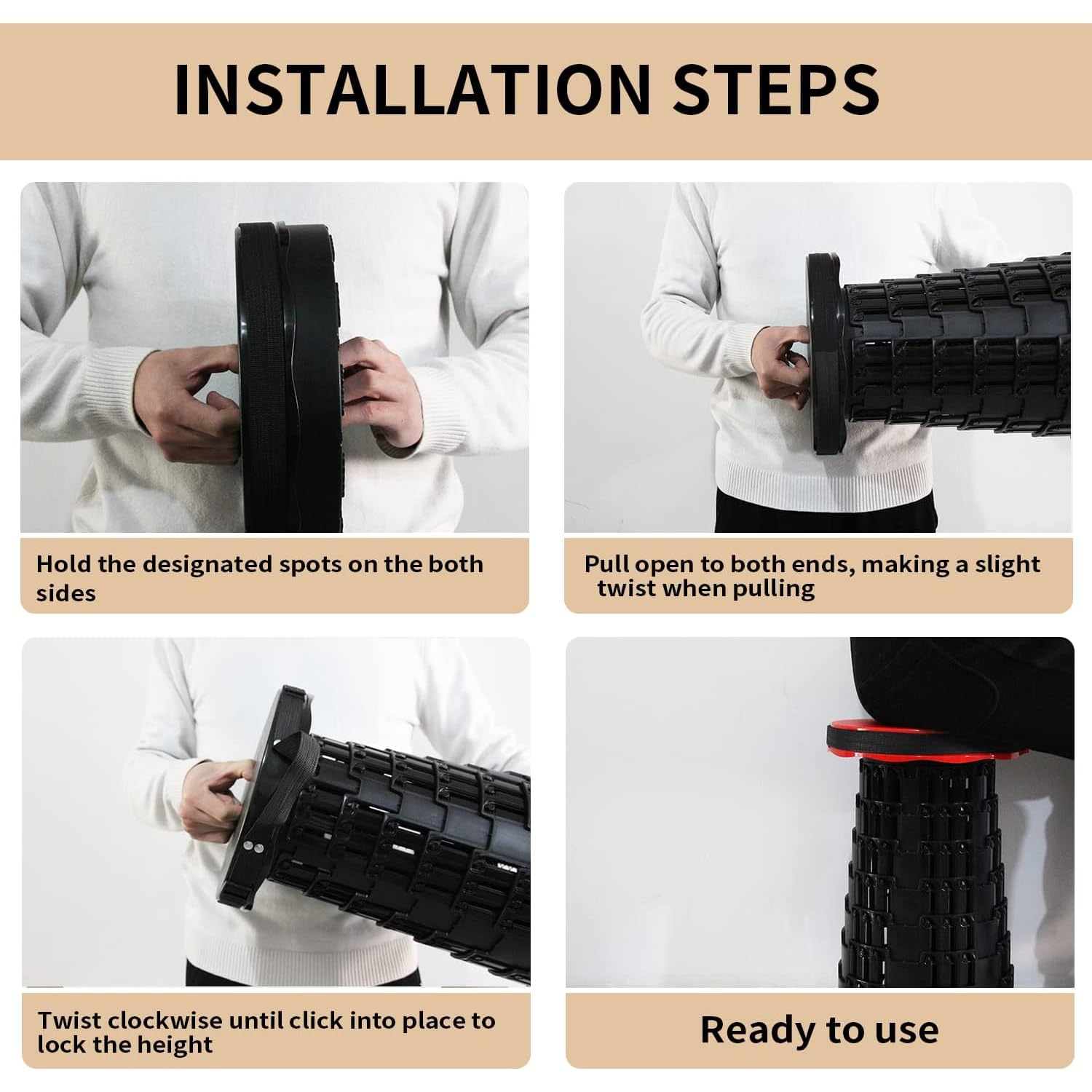 INSTALLATION STEPS

Hold the designated spots on the both sides

Pull open to both ends, making a slight twist when pulling

Twist clockwise until click into place to lock the height

Ready to use