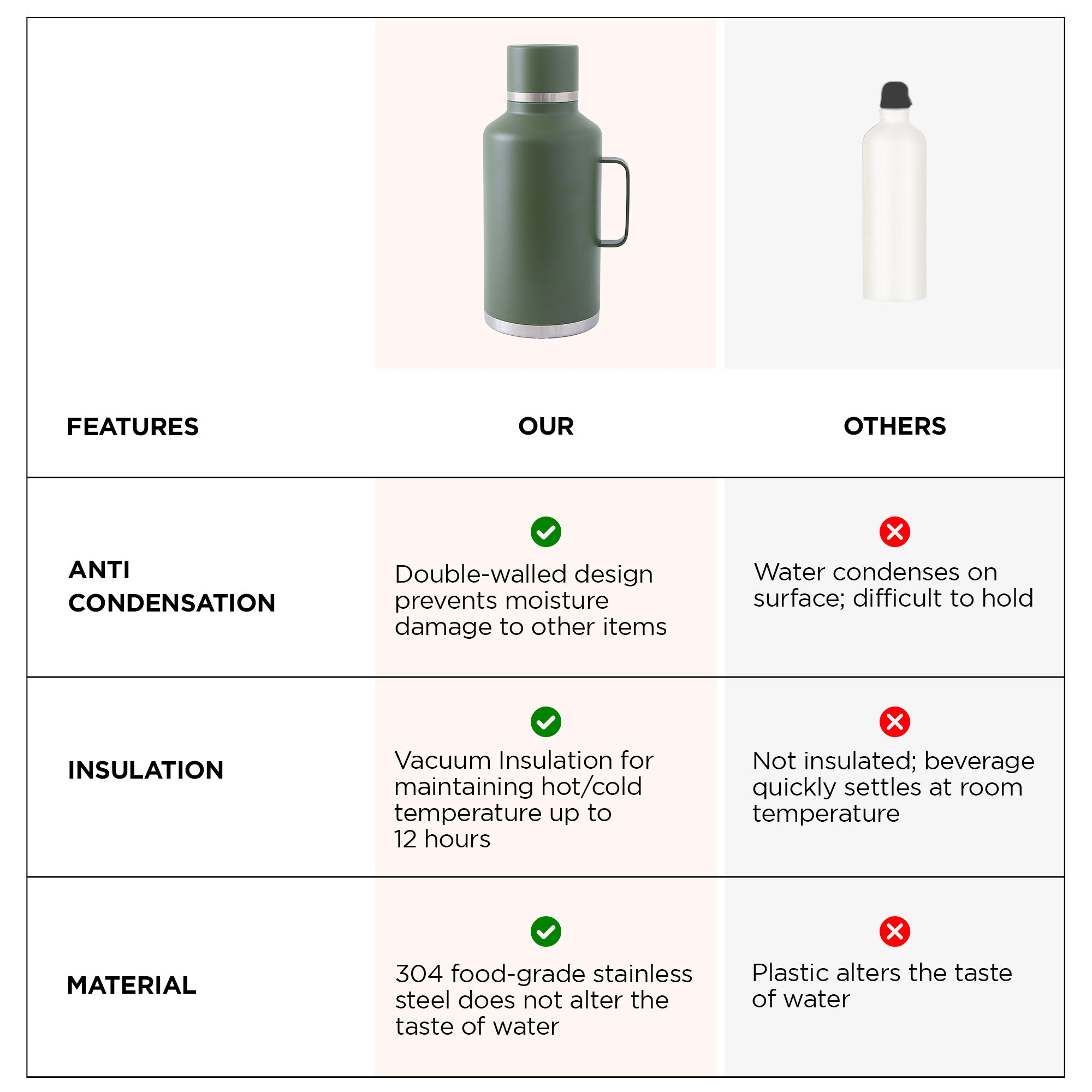 | FEATURES | OUR | OTHERS |
|---|---|---|
| ANTI CONDENSATION | Double-walled design prevents moisture damage to other items | Water condenses on surface; difficult to hold |
| INSULATION | Vacuum Insulation for maintaining hot/cold temperature up to 12 hours | Not insulated; beverage quickly settles at room temperature |
| MATERIAL | 304 food-grade stainless steel does not alter the taste of water | Plastic alters the taste of water |